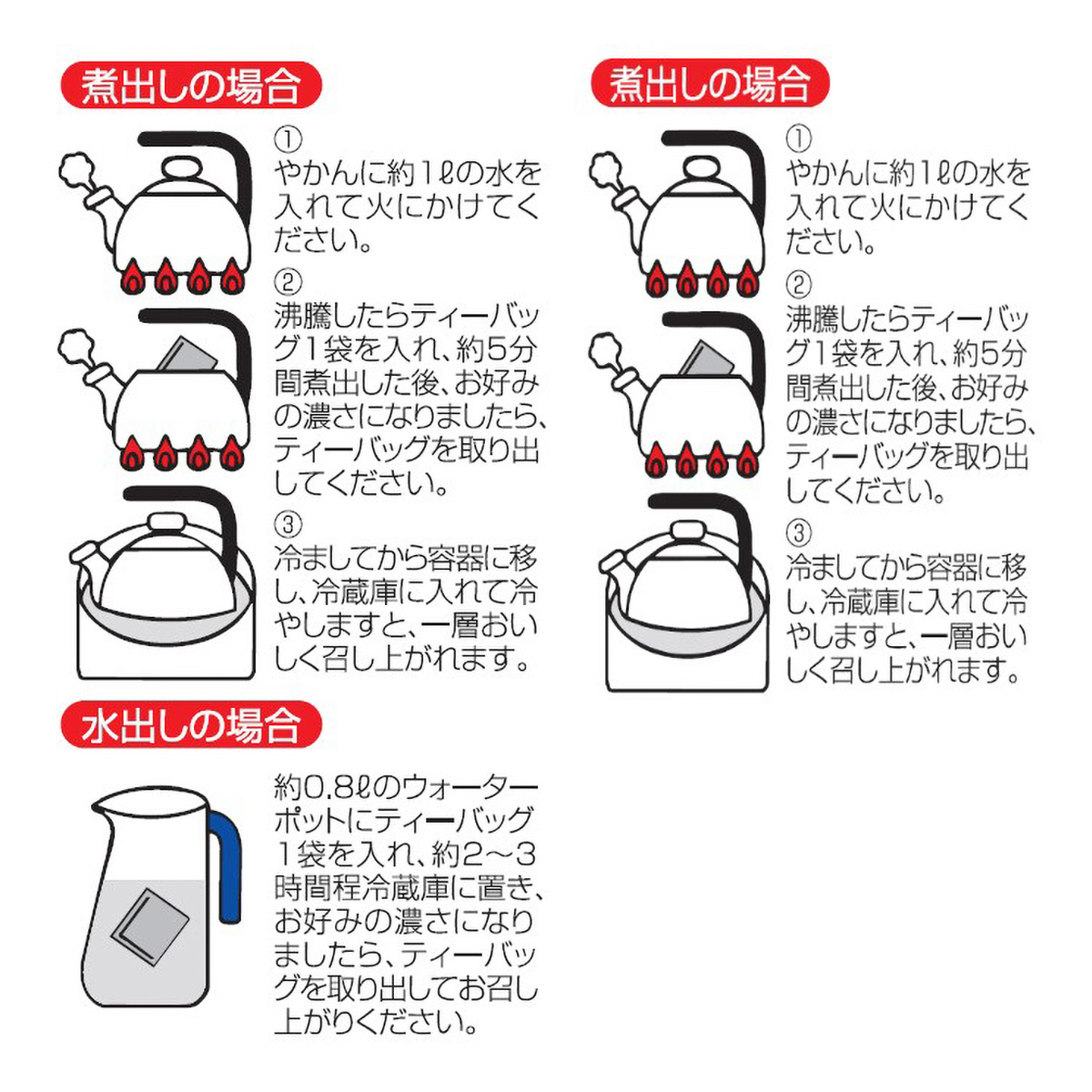 煮出しの場合

①
やかんに約1ℓの水を入れて火にかけてください。

②
沸騰したらティーバッグ1袋を入れ、約5分間煮出した後、お好みの濃さになりましたら、ティーバッグを取り出してください。

③
冷ましてから容器に移し、冷蔵庫に入れて冷やしますと、一層おいしく召し上がれます。

水出しの場合

約0.8ℓのウォーターポットにティーバッグ1袋を入れ、約2～3時間程冷蔵庫に置き、お好みの濃さになりましたら、ティーバッグを取り出してお召し上がりください。

煮出しの場合

①
やかんに約1ℓの水を入れて火にかけてください。

②
沸騰したらティーバッグ1袋を入れ、約5分間煮出した後、お好みの濃さになりましたら、ティーバッグを取り出してください。

③
冷ましてから容器に移し、冷蔵庫に入れて冷やしますと、一層おいしく召し上がれます。