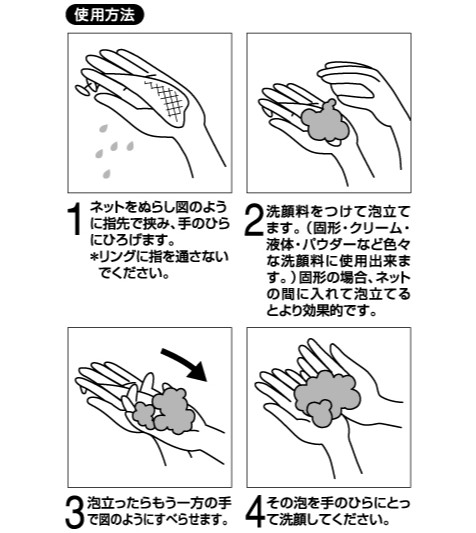 使用方法

1 ネットをぬらし図のように指先で挟み、手のひらにひろげます。
*リングに指を通さないでください。

2 洗顔料をつけて泡立てます。（固形・クリーム・液体・パウダーなど色々な洗顔料に使用出来ます。）固形の場合、ネットの間に入れて泡立てるとより効果的です。

3 泡立ったらもう一方の手で図のようにすべらせます。

4 その泡を手のひらにとって洗顔してください。