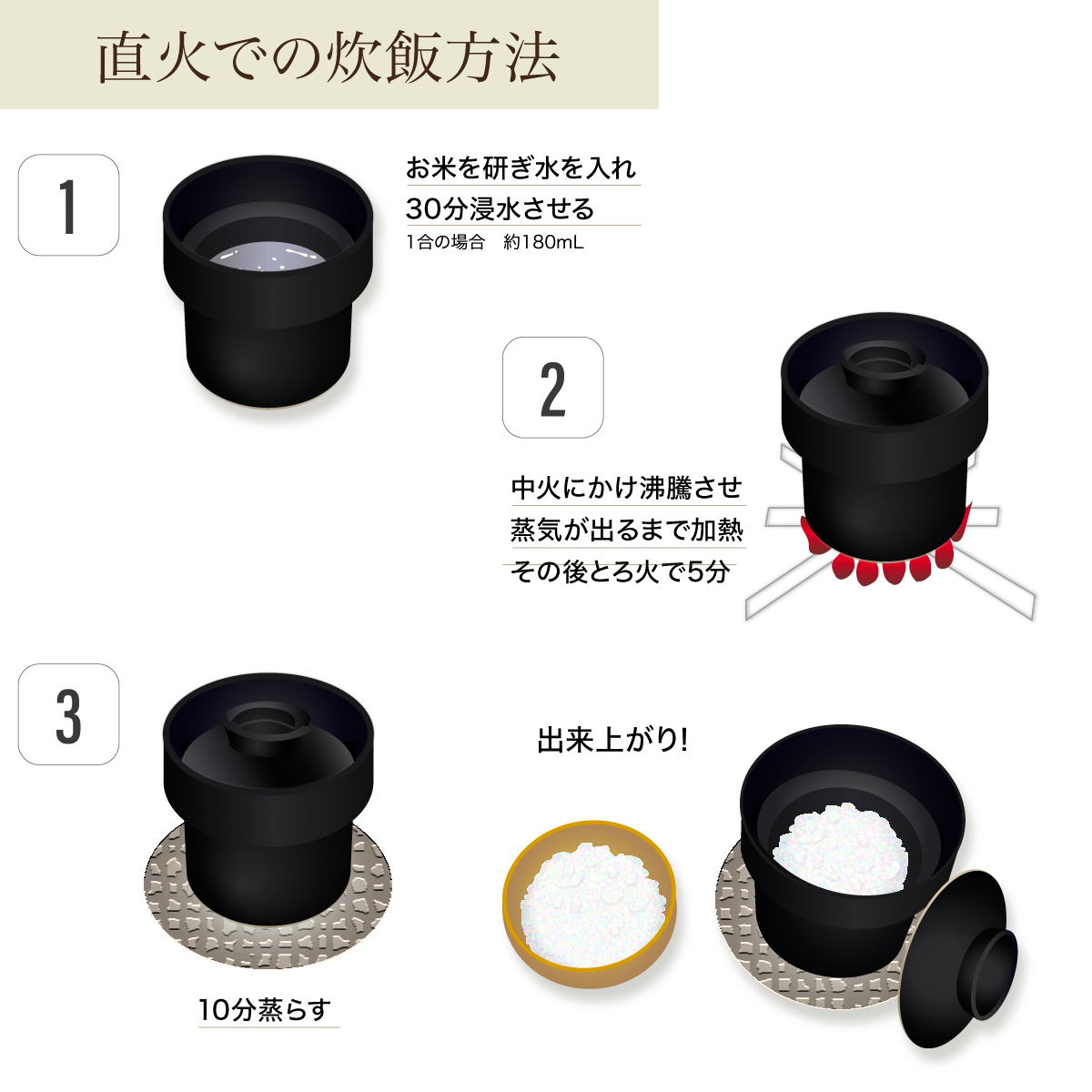 直火での炊飯方法

1

お米を研ぎ水を入れ
30分浸水させる
1合の場合　約180mL

2

中火にかけ沸騰させ
蒸気が出るまで加熱
その後とろ火で5分

3

10分蒸らす

出来上がり!