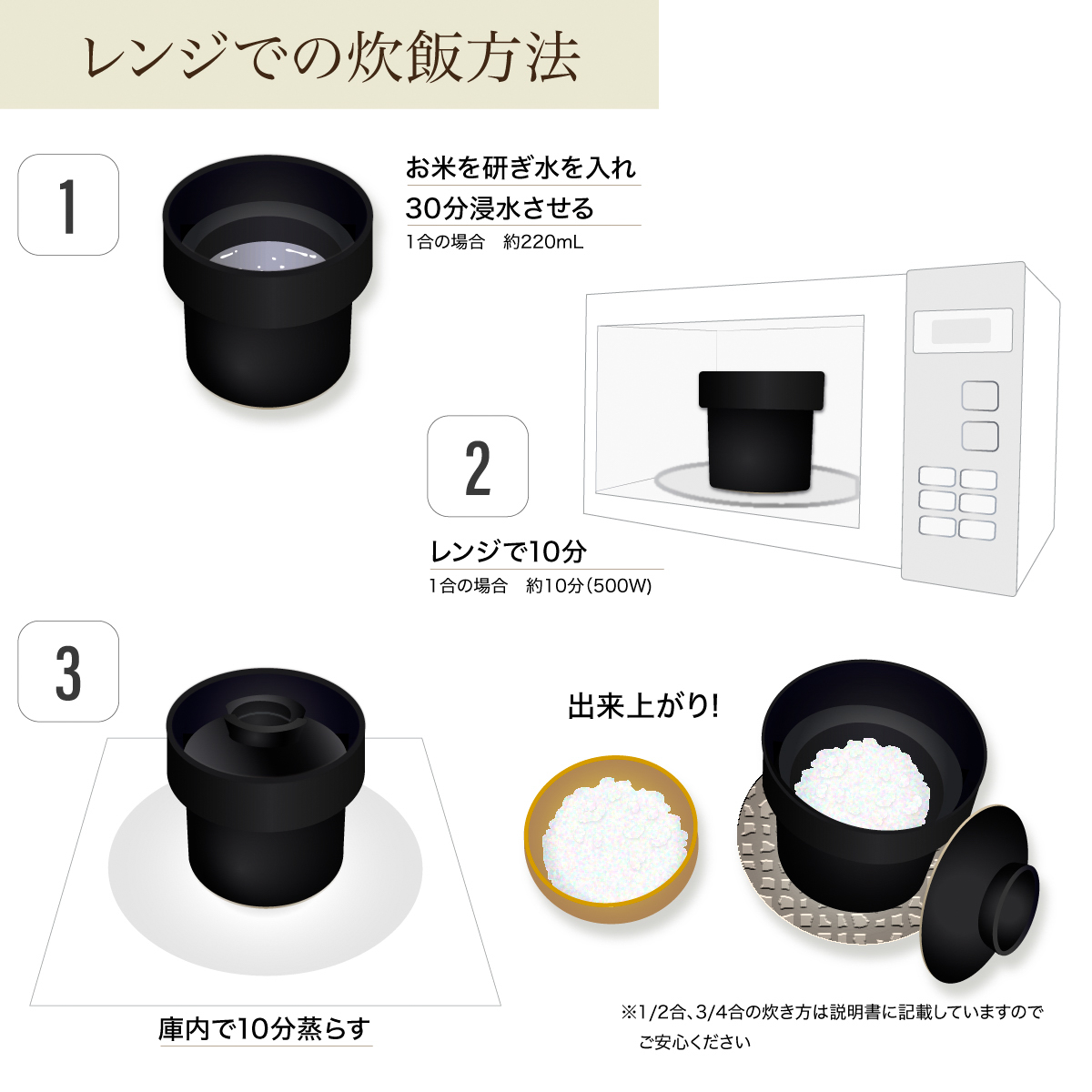 レンジでの炊飯方法

1

お米を研ぎ水を入れ
30分浸水させる
1合の場合　約220mL

2

レンジで10分
1合の場合　約10分（500W）

3

庫内で10分蒸らす

出来上がり!

※1/2合、3/4合の炊き方は説明書に記載していますので
ご安心ください