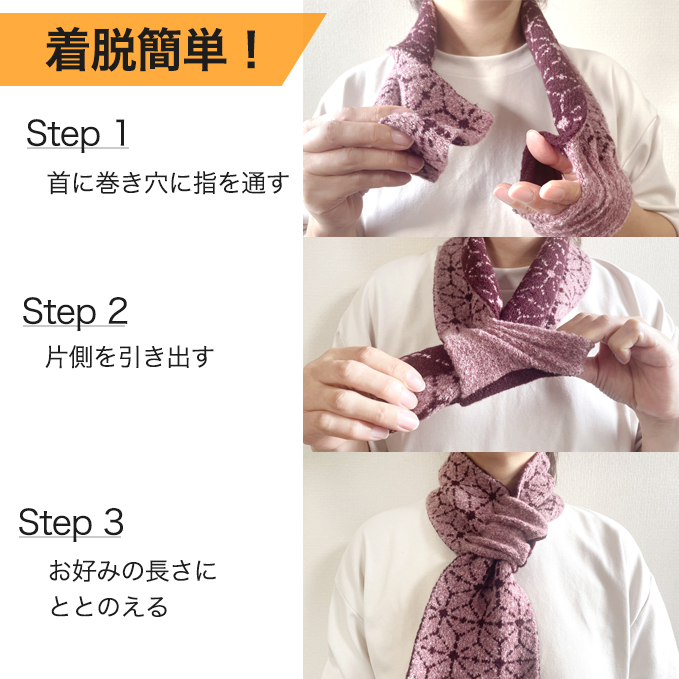 着脱簡単！

Step 1
首に巻き穴に指を通す

Step 2
片側を引き出す

Step 3
お好みの長さに
ととのえる