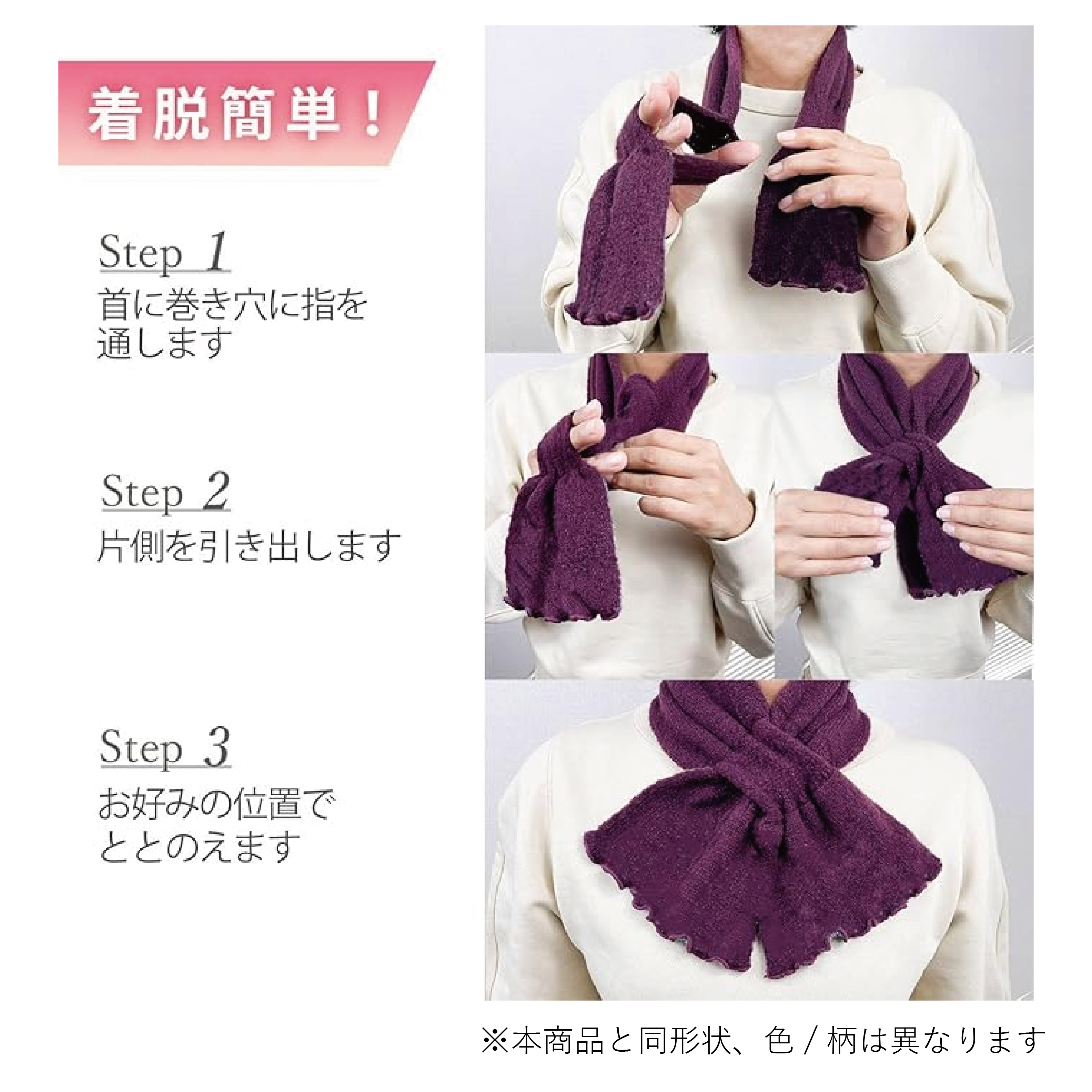 着脱簡単！

Step 1
首に巻き穴に指を通します

Step 2
片側を引き出します

Step 3
お好みの位置でととのえます

※本商品と同形状、色 / 柄は異なります