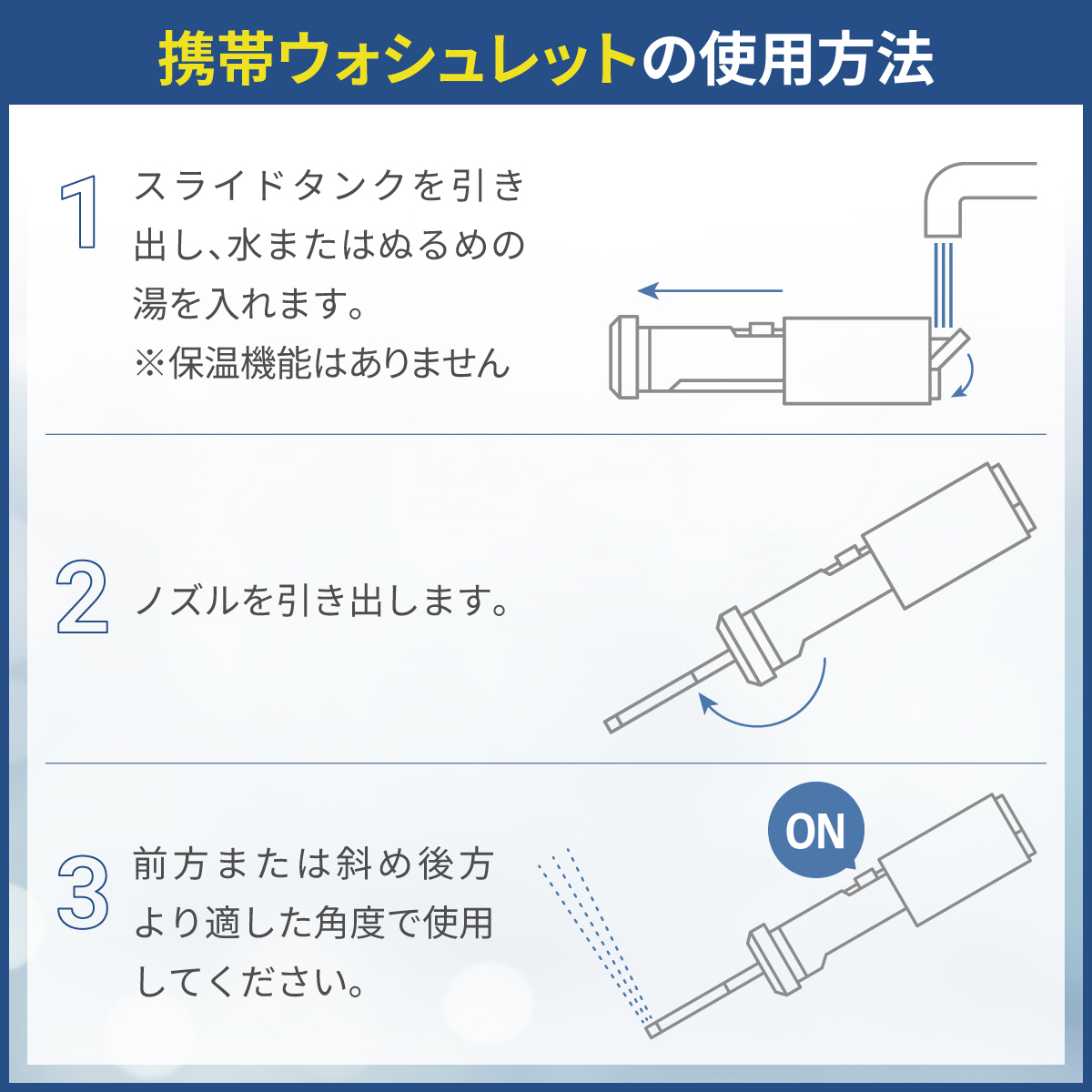 携帯ウォシュレットの使用方法

1 スライドタンクを引き出し、水またはぬるめの湯を入れます。
※保温機能はありません

2 ノズルを引き出します。

3 前方または斜め後方より適した角度で使用してください。

ON