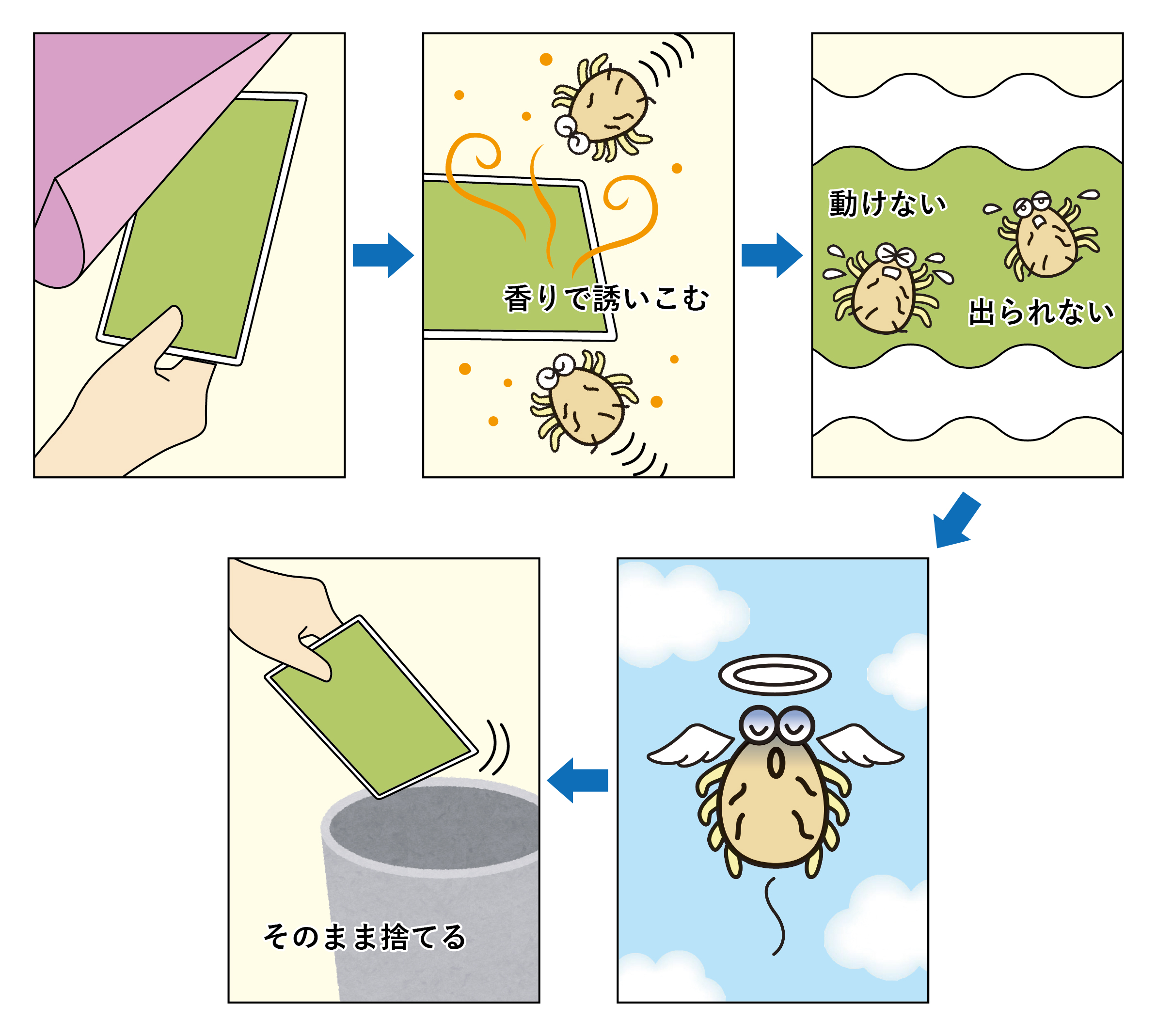 香りで誘いこむ

動けない

出られない

そのまま捨てる