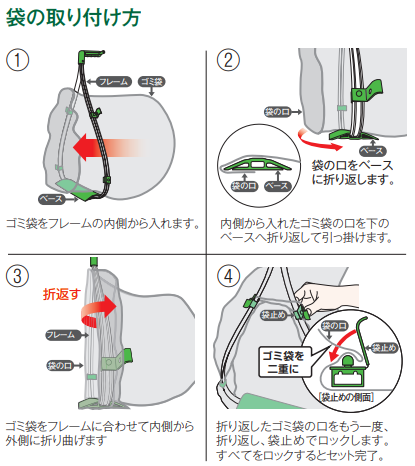 袋の取り付け方

①

フレーム

ゴミ袋

ベース

ゴミ袋をフレームの内側から入れます。

②

袋の口

ベース

袋の口をベースに折り返します。

袋の口

ベース

内側から入れたゴミ袋の口を下のベースへ折り返して引っ掛けます。

③

折返す

フレーム

袋の口

ゴミ袋をフレームに合わせて内側から外側に折り曲げます

④

袋止め

袋の口

袋止め

ゴミ袋を二重に

[袋止めの側面]

折り返したゴミ袋の口をもう一度、折り返し、袋止めでロックします。すべてをロックするとセット完了。