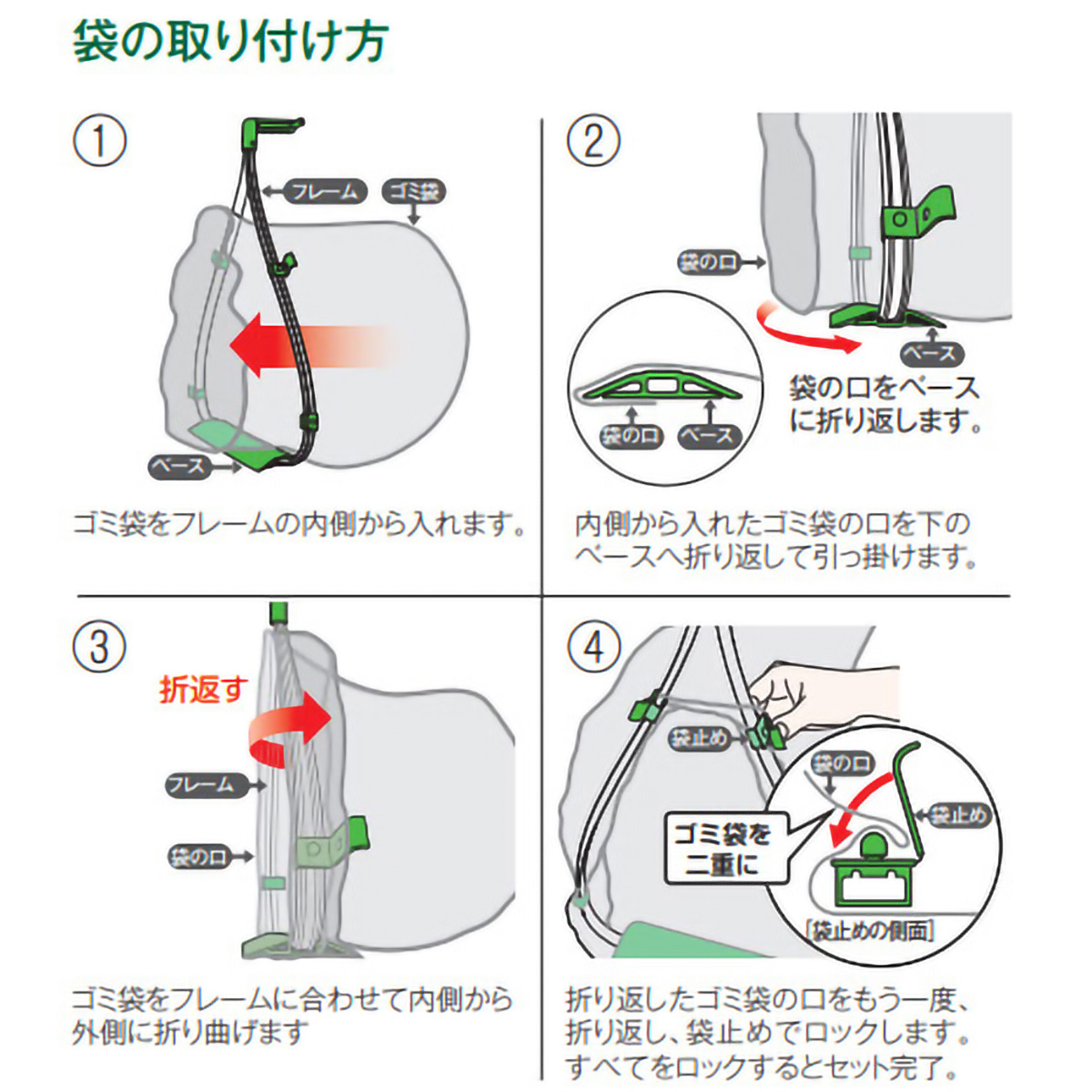 袋の取り付け方

①

フレーム

ゴミ袋

ベース

ゴミ袋をフレームの内側から入れます。

②

袋の口

ベース

袋の口

ベース

袋の口をベースに折り返します。

内側から入れたゴミ袋の口を下のベースへ折り返して引っ掛けます。

③

折返す

フレーム

袋の口

ゴミ袋をフレームに合わせて内側から外側に折り曲げます

④

袋止め

袋の口

袋止め

ゴミ袋を二重に

[袋止めの側面]

折り返したゴミ袋の口をもう一度、折り返し、袋止めでロックします。すべてをロックするとセット完了。