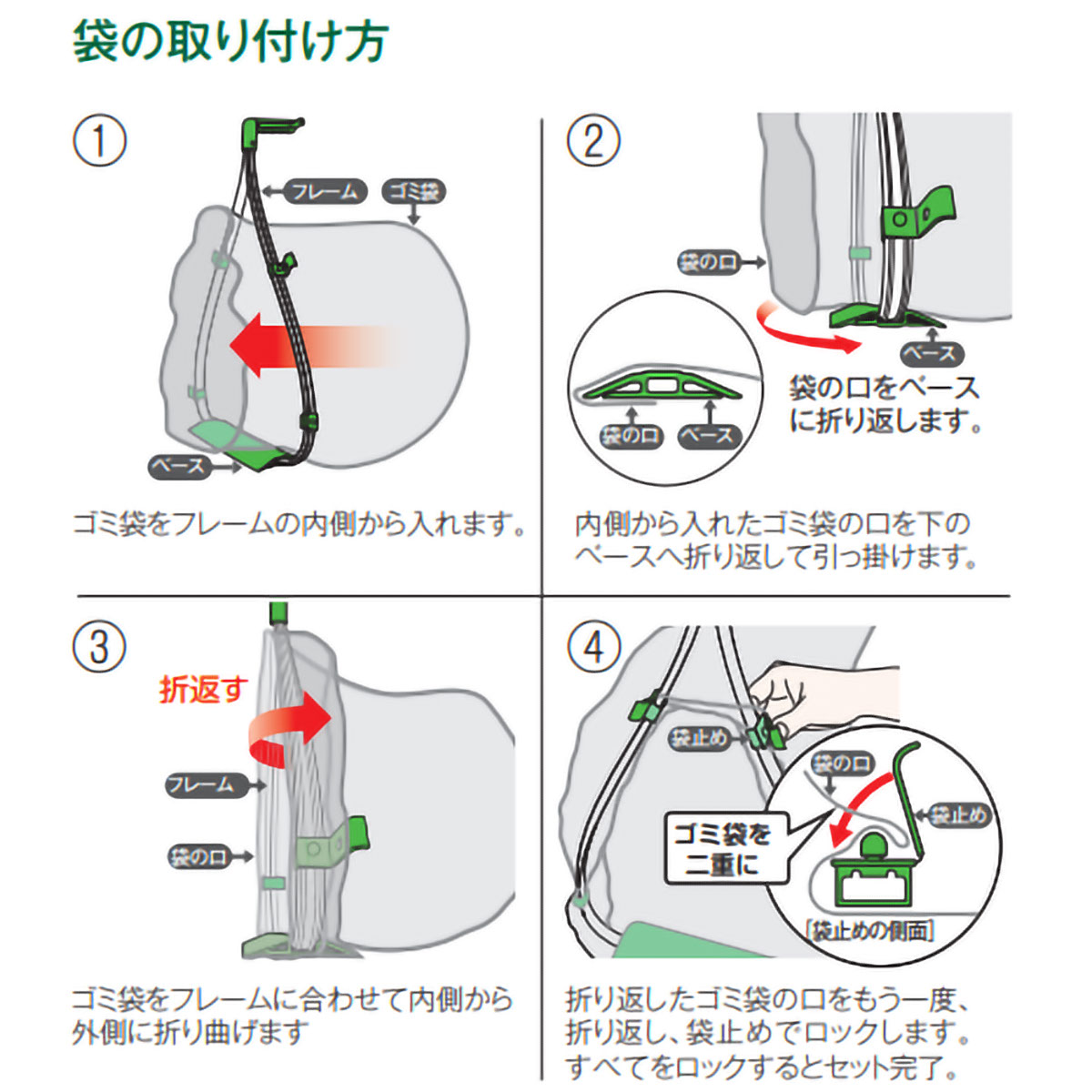 袋の取り付け方

①

フレーム

ゴミ袋

ベース

ゴミ袋をフレームの内側から入れます。

②

袋の口

ベース

袋の口

ベース

袋の口をベースに折り返します。

内側から入れたゴミ袋の口を下のベースへ折り返して引っ掛けます。

③

折返す

フレーム

袋の口

ゴミ袋をフレームに合わせて内側から外側に折り曲げます

④

袋止め

袋の口

袋止め

ゴミ袋を二重に

[袋止めの側面]

折り返したゴミ袋の口をもう一度、折り返し、袋止めでロックします。すべてをロックするとセット完了。