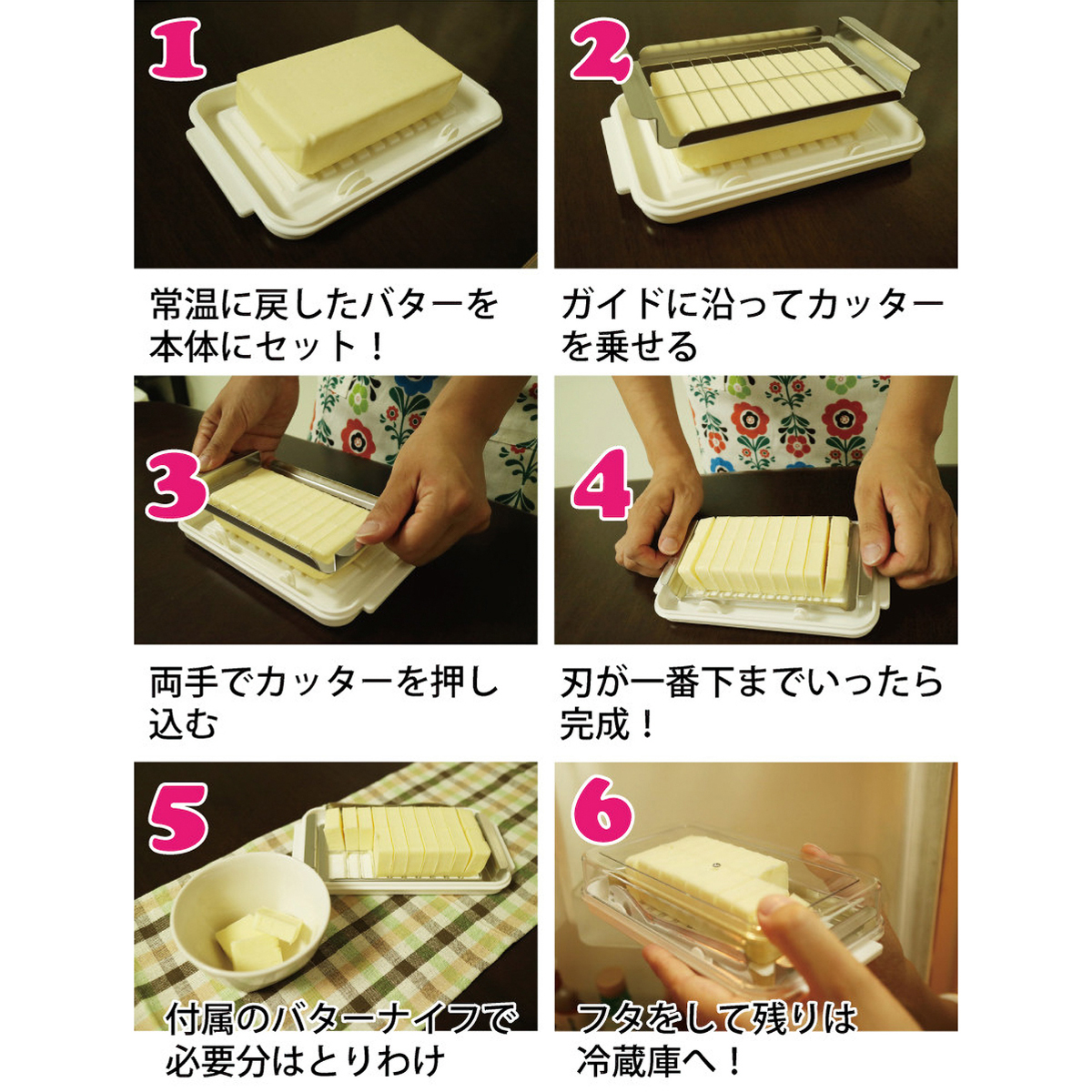 1

常温に戻したバターを本体にセット！

2

ガイドに沿ってカッターを乗せる

3

両手でカッターを押し込む

4

刃が一番下までいったら完成！

5

付属のバターナイフで必要分はとりわけ

6

フタをして残りは冷蔵庫へ！