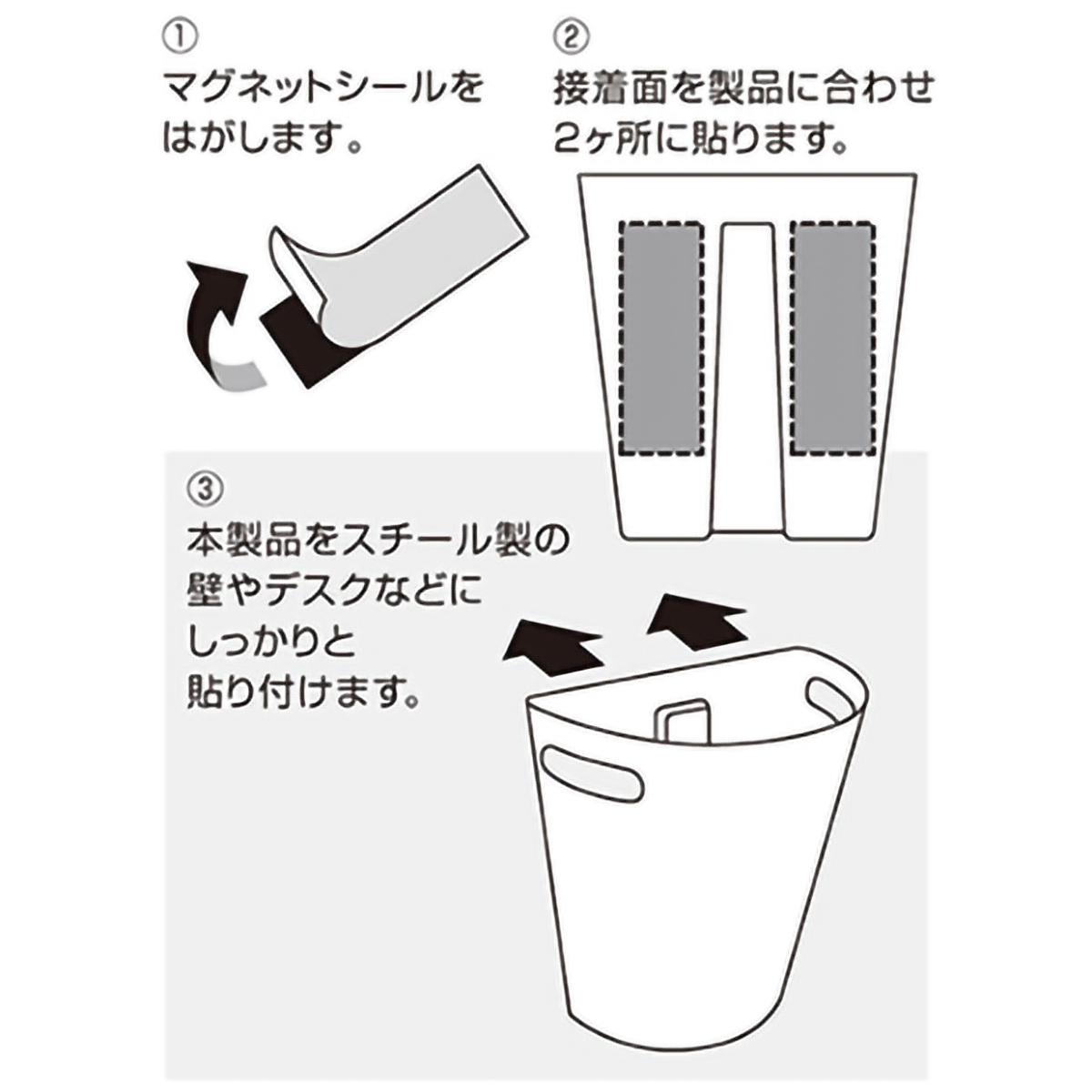 ①
マグネットシールをはがします。

②
接着面を製品に合わせ2ヶ所に貼ります。

③
本製品をスチール製の壁やデスクなどにしっかりと貼り付けます。