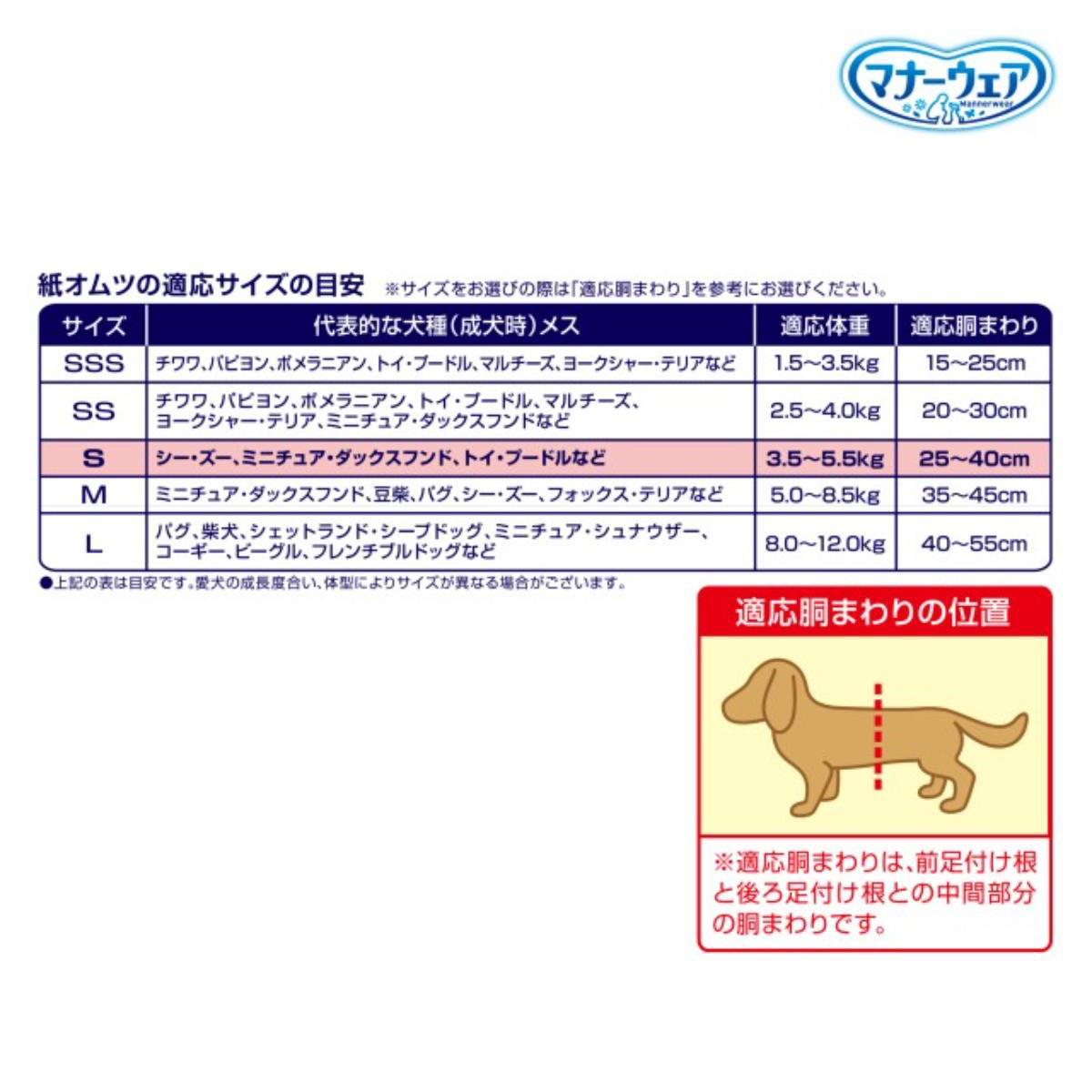 マナーウェア
Mannerwear

紙オムツの適応サイズの目安 ※サイズをお選びの際は「適応胴まわり」を参考にお選びください。

| サイズ | 代表的な犬種(成犬時)メス | 適応体重 | 適応胴まわり |
|---|---|---|---|
| SSS | チワワ、パピヨン、ポメラニアン、トイ・プードル、マルチーズ、ヨークシャー・テリアなど | 1.5~3.5kg | 15~25cm |
| SS | チワワ、パピヨン、ポメラニアン、トイ・プードル、マルチーズ、ヨークシャー・テリア、ミニチュア・ダックスフンドなど | 2.5~4.0kg | 20~30cm |
| S | シー・ズー、ミニチュア・ダックスフンド、トイ・プードルなど | 3.5~5.5kg | 25~40cm |
| M | ミニチュア・ダックスフンド、豆柴、パグ、シー・ズー、フォックス・テリアなど | 5.0~8.5kg | 35~45cm |
| L | パグ、柴犬、シェットランド・シープドッグ、ミニチュア・シュナウザー、コーギー、ビーグル、フレンチブルドッグなど | 8.0~12.0kg | 40~55cm |

●上記の表は目安です。愛犬の成長度合い、体型によりサイズが異なる場合がございます。

適応胴まわりの位置

※適応胴まわりは、前足付け根と後ろ足付け根との中間部分の胴まわりです。