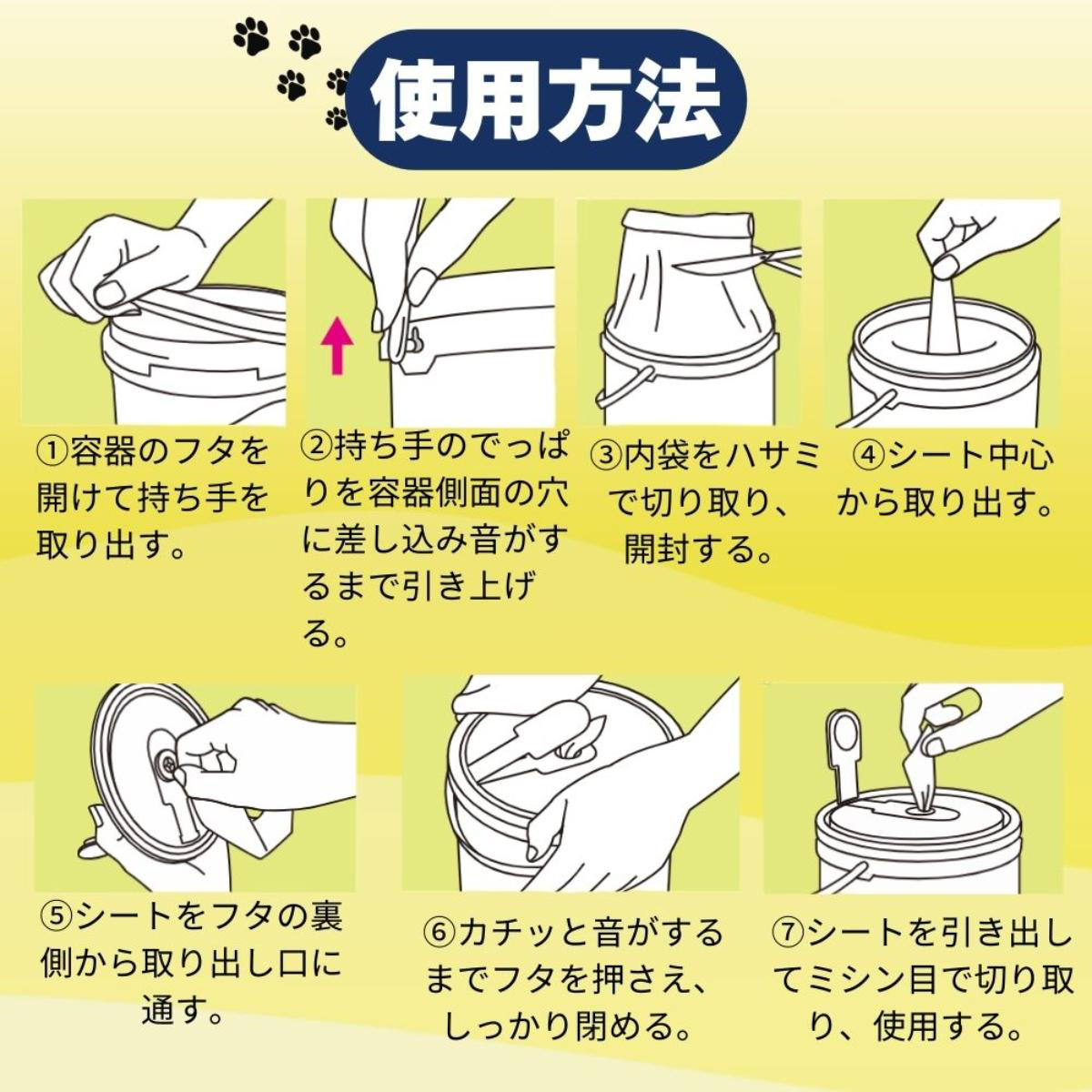 使用方法

①容器のフタを開けて持ち手を取り出す。

②持ち手のでっぱりを容器側面の穴に差し込み音がするまで引き上げる。

③内袋をハサミで切り取り、開封する。

④シート中心から取り出す。

⑤シートをフタの裏側から取り出し口に通す。

⑥カチッと音がするまでフタを押さえ、しっかり閉める。

⑦シートを引き出してミシン目で切り取り、使用する。