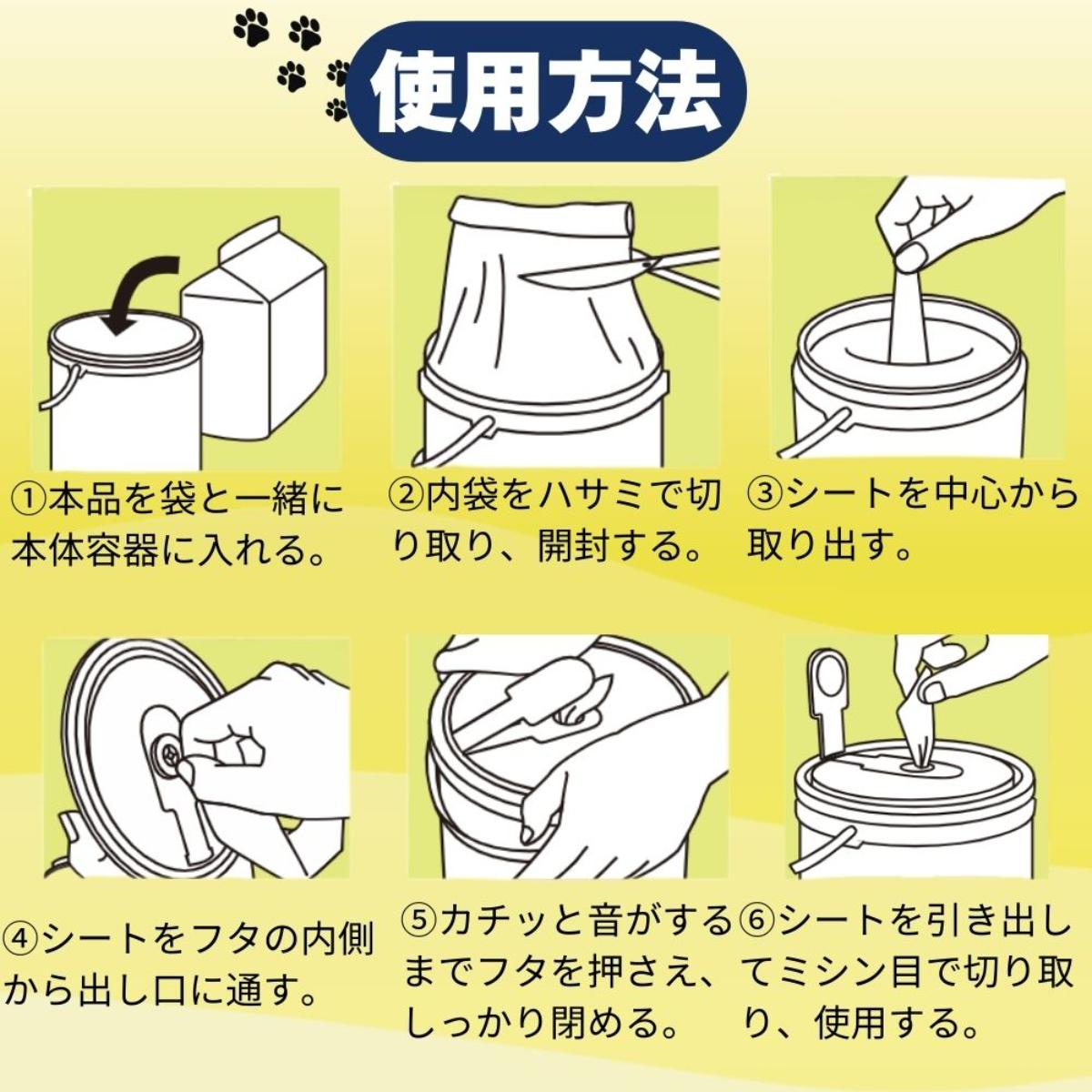 使用方法

①本品を袋と一緒に本体容器に入れる。

②内袋をハサミで切り取り、開封する。

③シートを中心から取り出す。

④シートをフタの内側から出し口に通す。

⑤カチッと音がするまでフタを押さえ、しっかり閉める。

⑥シートを引き出してミシン目で切り取り、使用する。