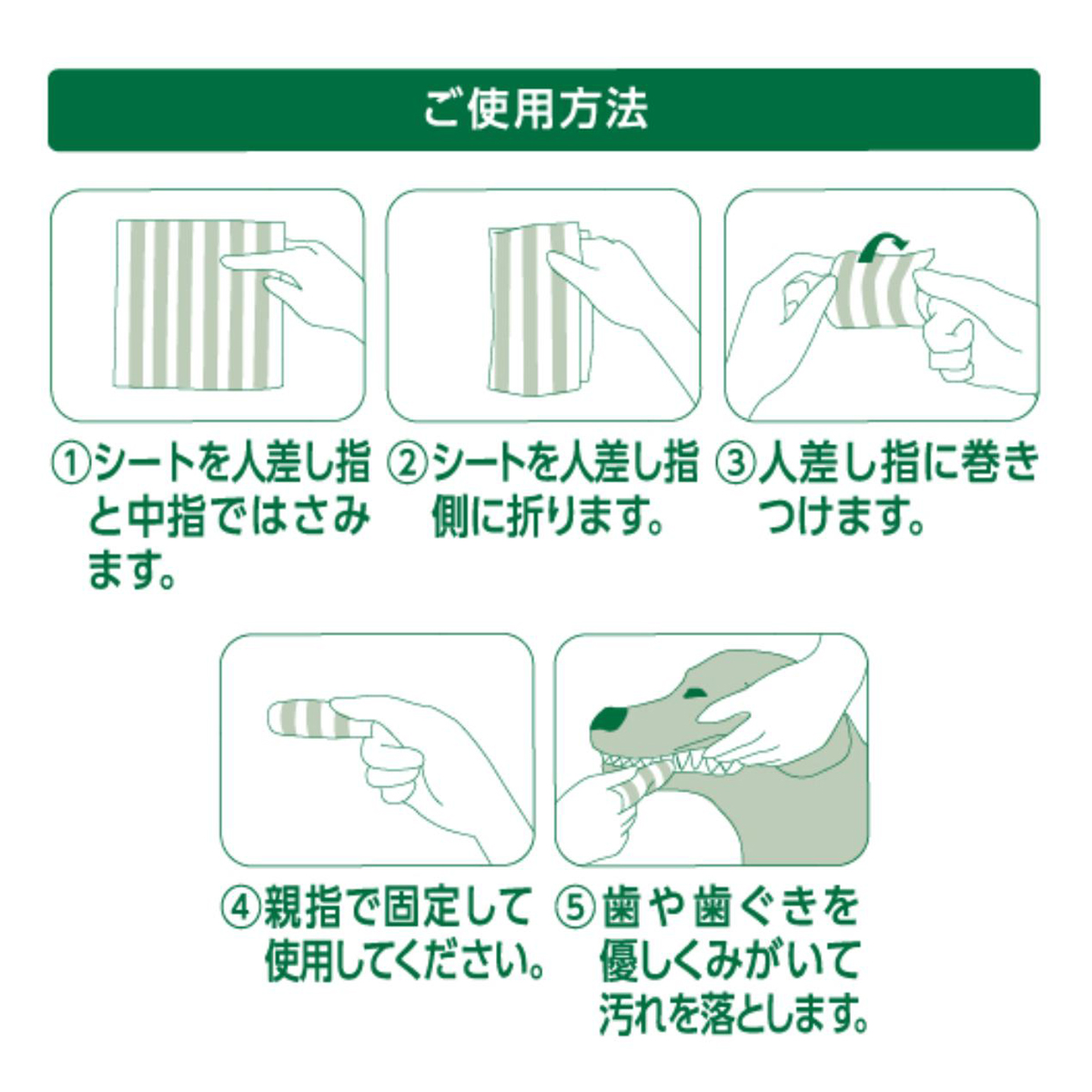 ご使用方法

①シートを人差し指と中指ではさみます。

②シートを人差し指側に折ります。

③人差し指に巻きつけます。

④親指で固定して使用してください。

⑤歯や歯ぐきを優しくみがいて汚れを落とします。