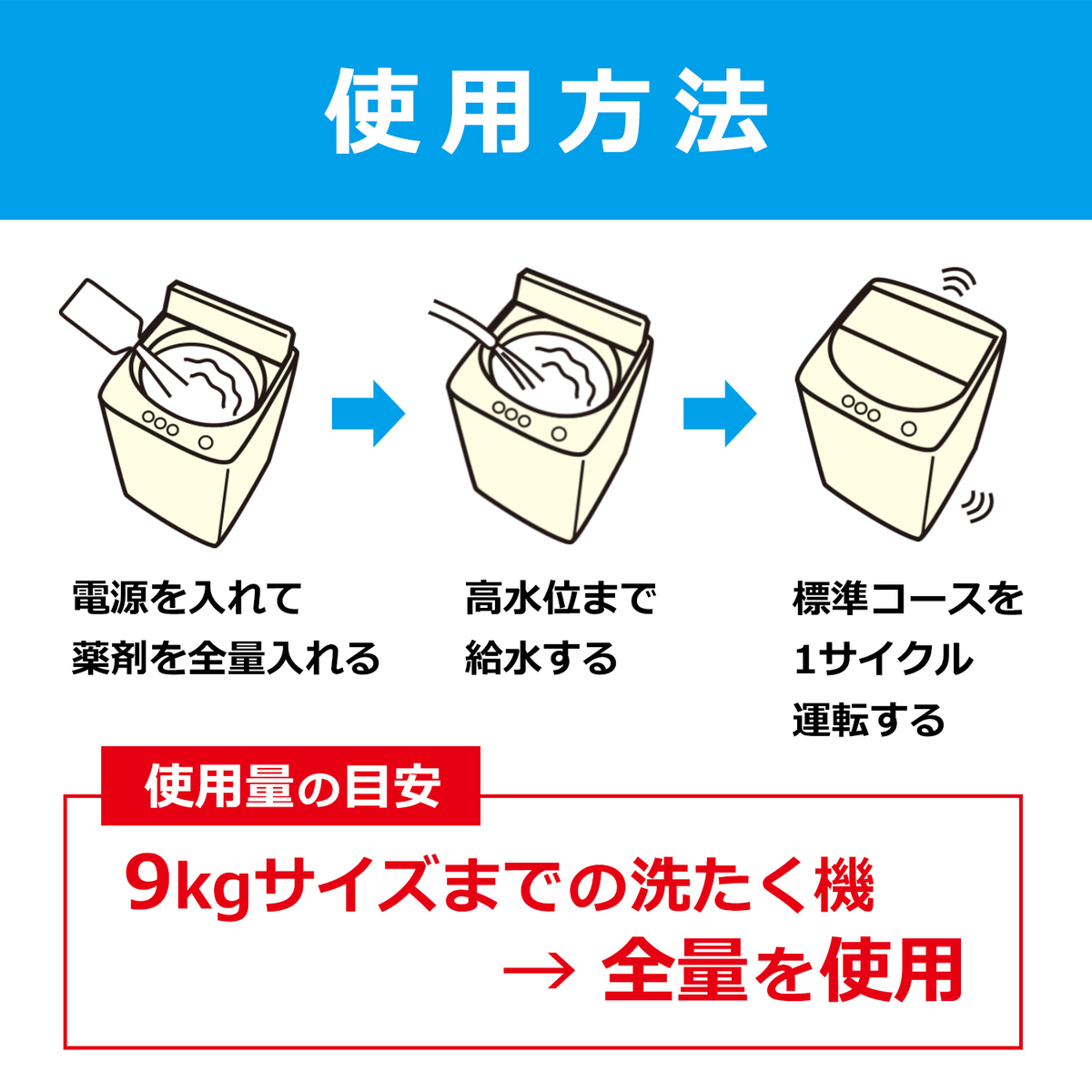 使用方法

電源を入れて
薬剤を全量入れる

高水位まで
給水する

標準コースを
1サイクル
運転する

使用量の目安

9kgサイズまでの洗たく機
→ 全量を使用