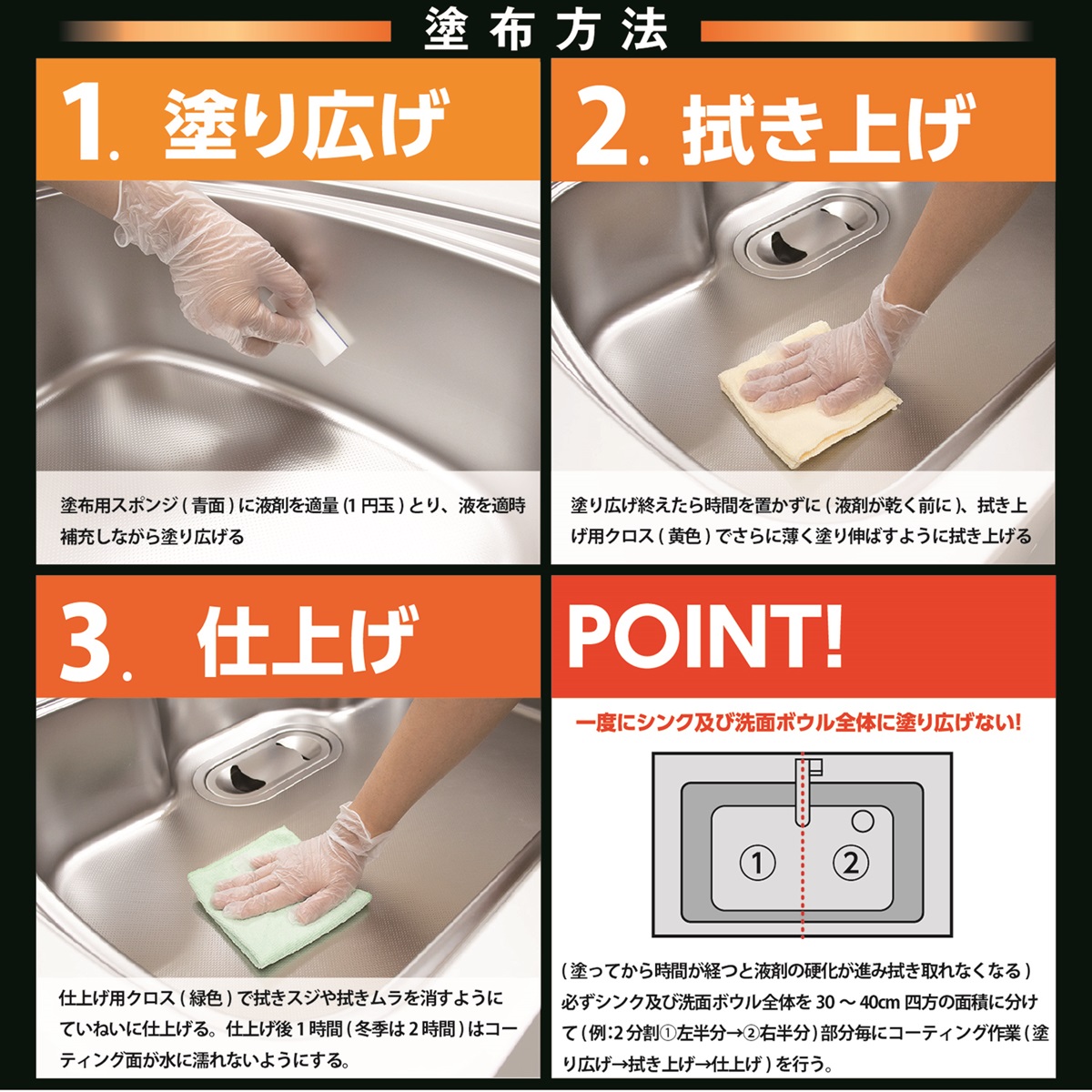 塗布方法

1. 塗り広げ

塗布用スポンジ(青面)に液剤を適量(1円玉)とり、液を適時補充しながら塗り広げる

2. 拭き上げ

塗り広げ終えたら時間を置かずに(液剤が乾く前に)、拭き上げ用クロス(黄色)でさらに薄く塗り伸ばすように拭き上げる

3. 仕上げ

仕上げ用クロス(緑色)で拭きスジや拭きムラを消すようにていねいに仕上げる。仕上げ後1時間(冬季は2時間)はコーティング面が水に濡れないようにする。

POINT!

一度にシンク及び洗面ボウル全体に塗り広げない!

①

②

(塗ってから時間が経つと液剤の硬化が進み拭き取れなくなる)
必ずシンク及び洗面ボウル全体を30～40cm四方の面積に分けて(例:2分割①左半分→②右半分)部分毎にコーティング作業(塗り広げ→拭き上げ→仕上げ)を行う。