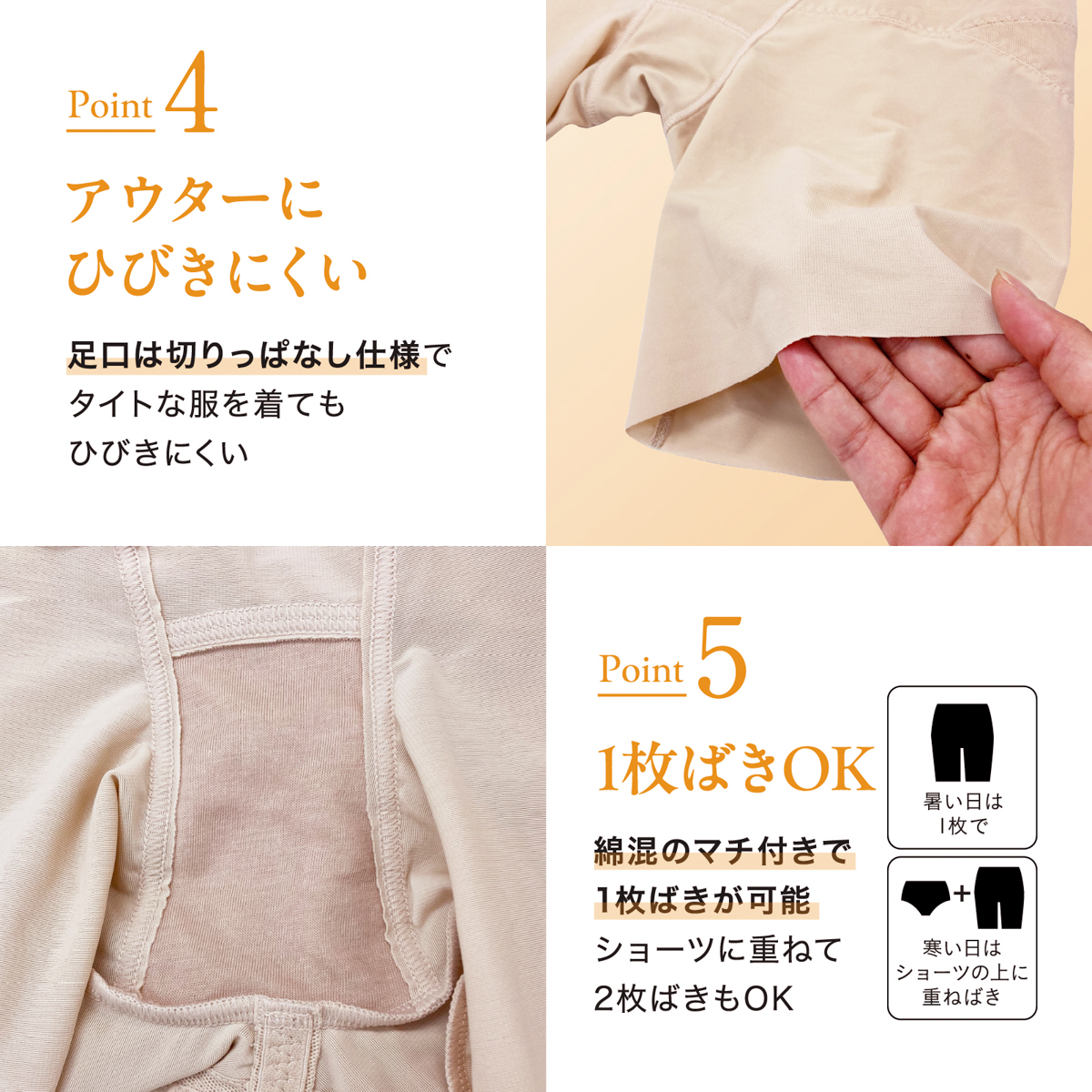 Point 4

アウターに
ひびきにくい

足口は切りっぱなし仕様で
タイトな服を着ても
ひびきにくい

Point 5

1枚ばきOK

綿混のマチ付きで
1枚ばきが可能
ショーツに重ねて
2枚ばきもOK

暑い日は
1枚で

+

寒い日は
ショーツの上に
重ねばき