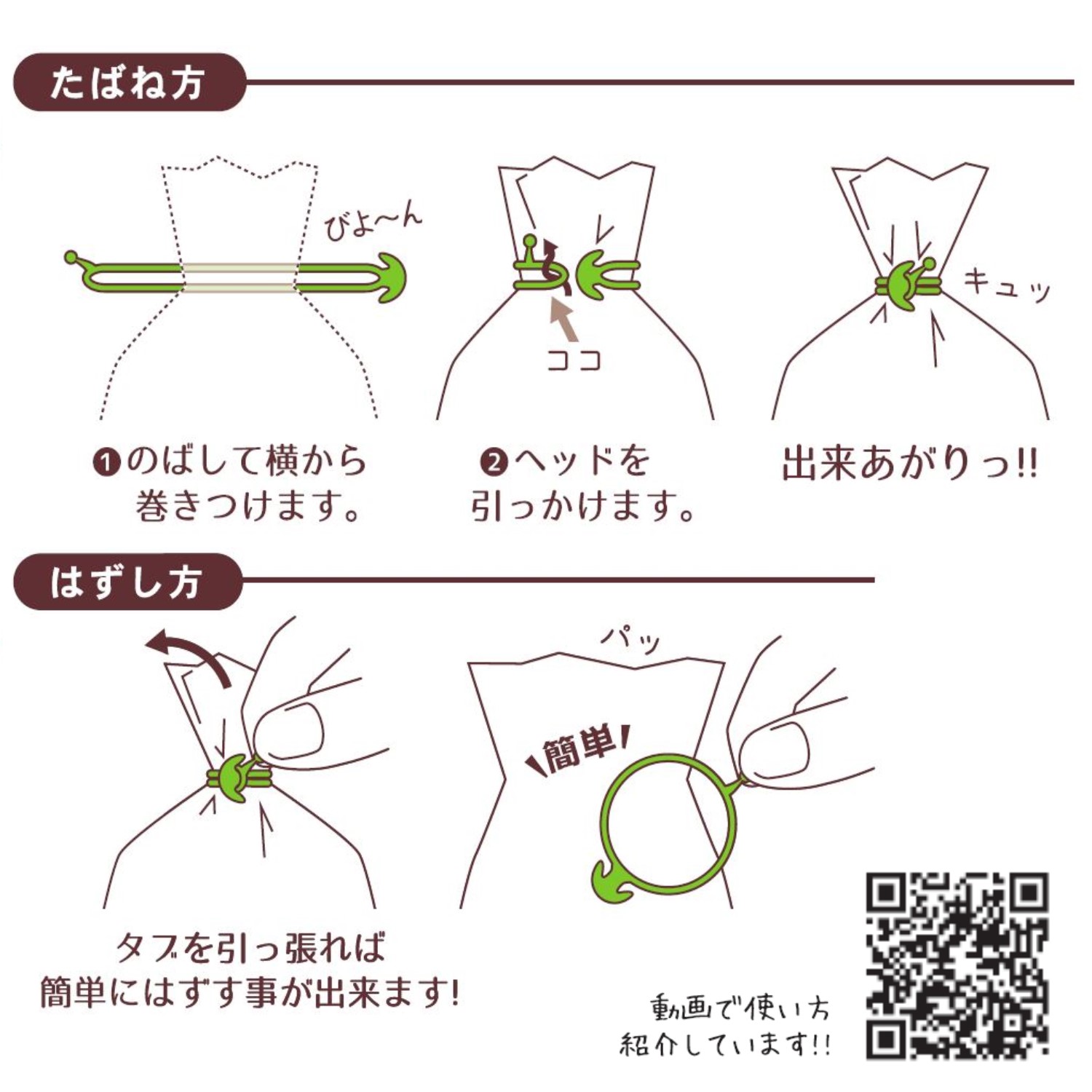 たばね方

びよ〜ん

ココ

キュッ

❶のばして横から巻きつけます。

❷ヘッドを引っかけます。

出来あがりっ!!

はずし方

パッ

簡単

タブを引っ張れば簡単にはずす事が出来ます!

動画で使い方紹介しています!!