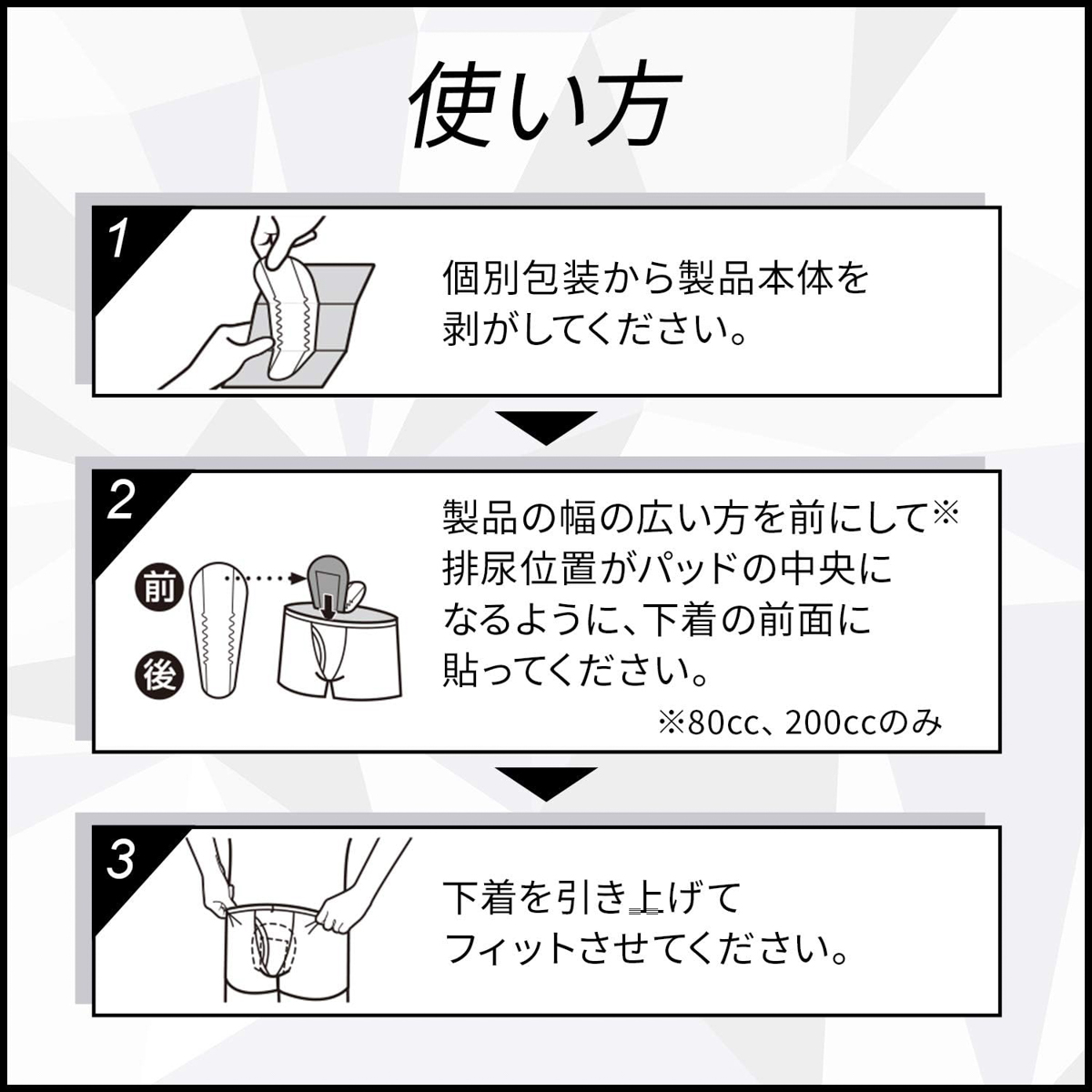 使い方

1

個別包装から製品本体を剥がしてください。

2

前

後

製品の幅の広い方を前にして※排尿位置がパッドの中央になるように、下着の前面に貼ってください。

※80cc、200ccのみ

3

下着を引き上げてフィットさせてください。