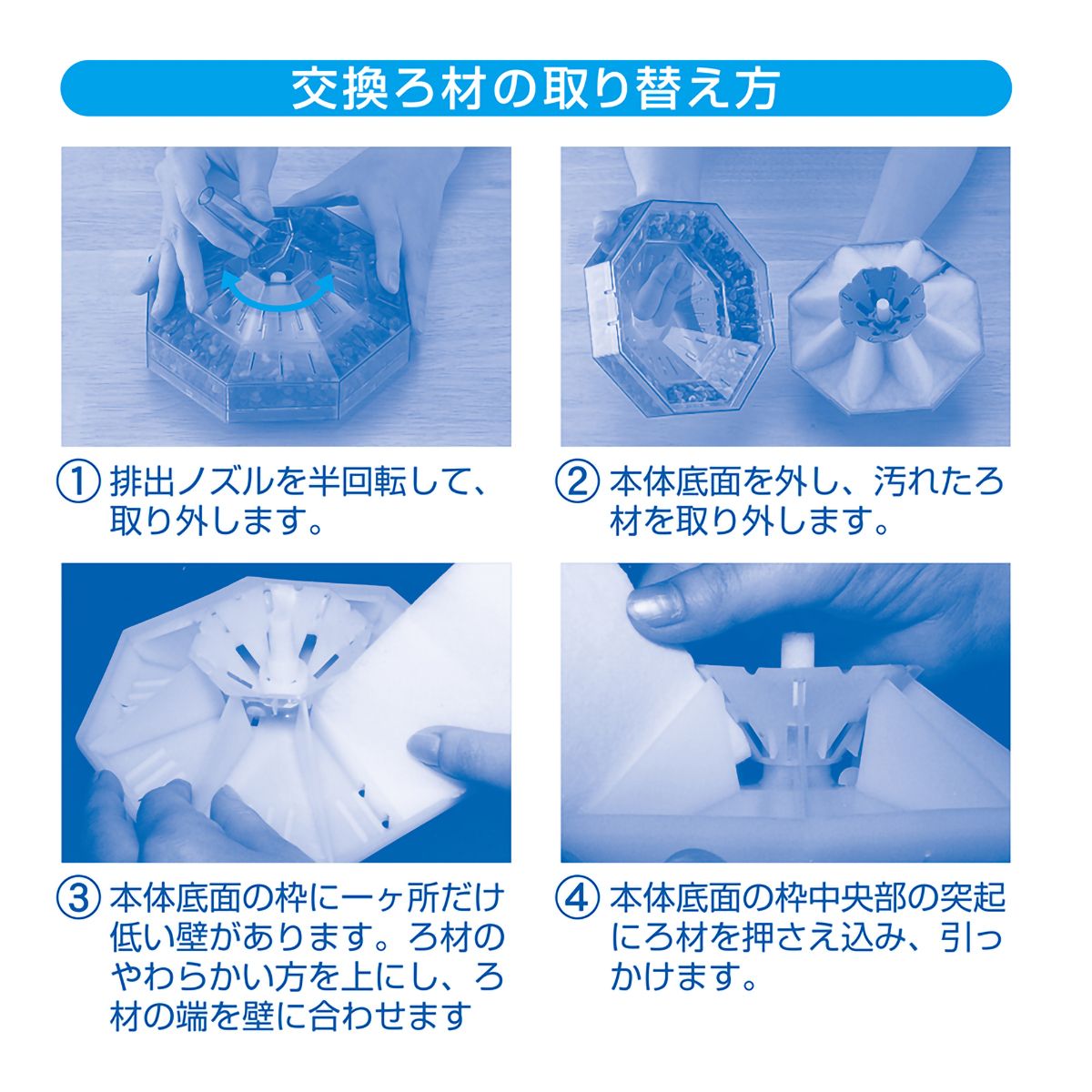 交換ろ材の取り替え方

① 排出ノズルを半回転して、取り外します。

② 本体底面を外し、汚れたろ材を取り外します。

③ 本体底面の枠に一ヶ所だけ低い壁があります。ろ材のやわらかい方を上にし、ろ材の端を壁に合わせます

④ 本体底面の枠中央部の突起にろ材を押さえ込み、引っかけます。