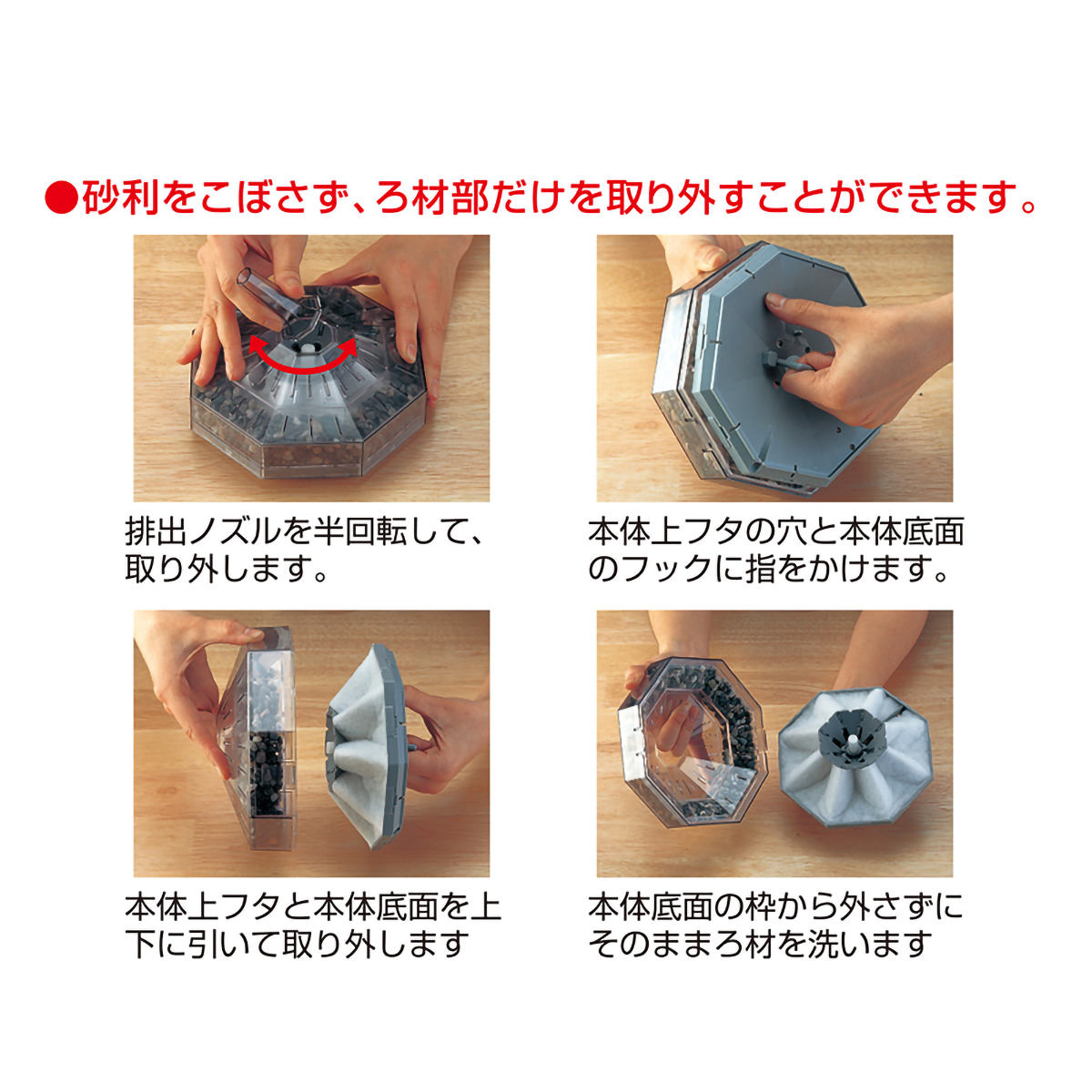 ●砂利をこぼさず、ろ材部だけを取り外すことができます。

排出ノズルを半回転して、取り外します。

本体上フタの穴と本体底面のフックに指をかけます。

本体上フタと本体底面を上下に引いて取り外します

本体底面の枠から外さずにそのままろ材を洗います