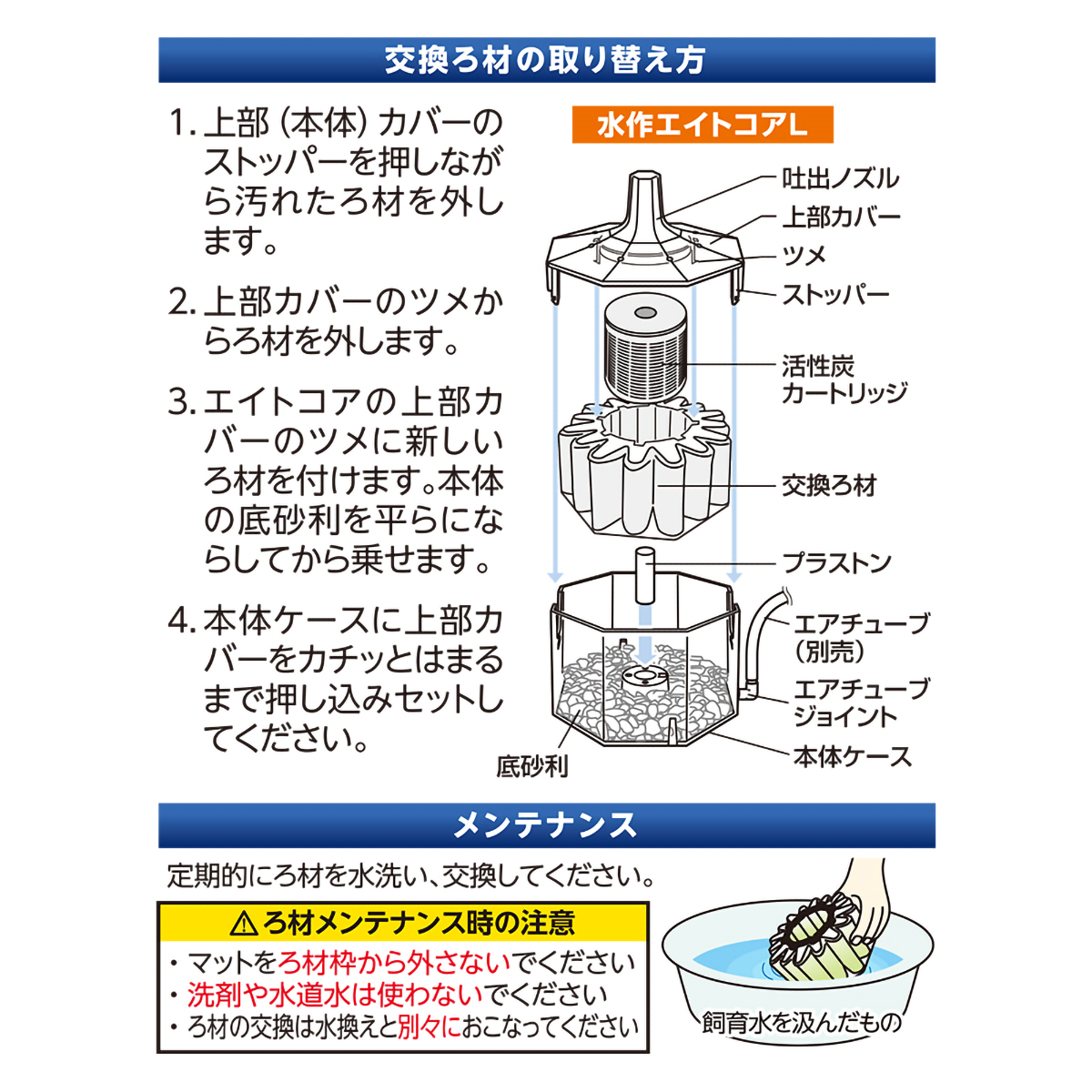 交換ろ材の取り替え方

1. 上部（本体）カバーのストッパーを押しながら汚れたろ材を外します。

2. 上部カバーのツメからろ材を外します。

3. エイトコアの上部カバーのツメに新しいろ材を付けます。本体の底砂利を平らにならしてから乗せます。

4. 本体ケースに上部カバーをカチッとはまるまで押し込みセットしてください。

水作エイトコアL

吐出ノズル
上部カバー
ツメ
ストッパー
活性炭カートリッジ
交換ろ材
プラストン
エアチューブ（別売）
エアチューブジョイント
本体ケース
底砂利

メンテナンス

定期的にろ材を水洗い、交換してください。

⚠ ろ材メンテナンス時の注意

・マットをろ材枠から外さないでください
・洗剤や水道水は使わないでください
・ろ材の交換は水換えと別々におこなってください

飼育水を汲んだもの