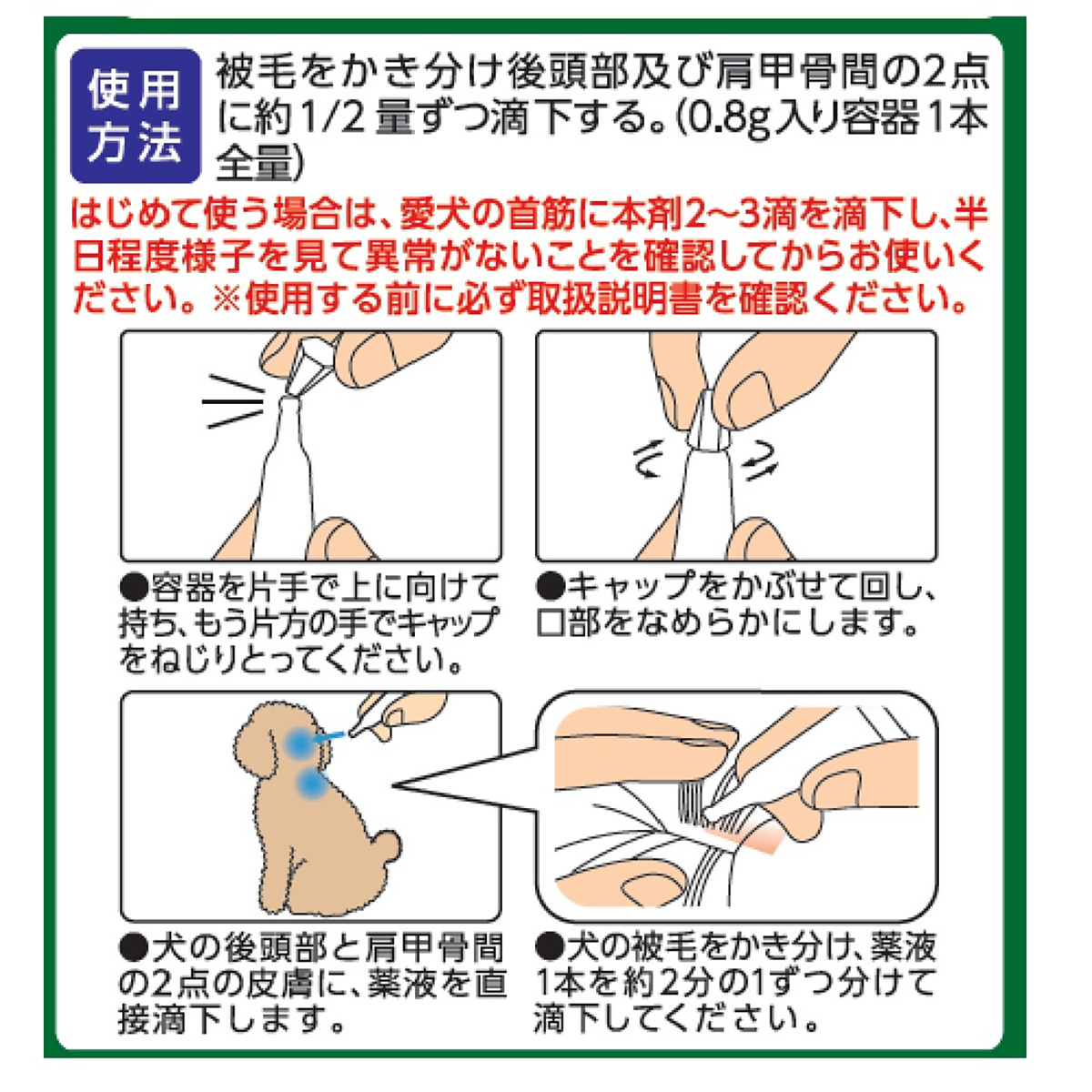 使用方法

被毛をかき分け後頭部及び肩甲骨間の2点に約1/2量ずつ滴下する。(0.8g入り容器1本全量)

はじめて使う場合は、愛犬の首筋に本剤2~3滴を滴下し、半日程度様子を見て異常がないことを確認してからお使いください。※使用する前に必ず取扱説明書を確認ください。

●容器を片手で上に向けて持ち、もう片方の手でキャップをねじりとってください。

●キャップをかぶせて回し、口部をなめらかにします。

●犬の後頭部と肩甲骨間の2点の皮膚に、薬液を直接滴下します。

●犬の被毛をかき分け、薬液1本を約2分の1ずつ分けて滴下してください。