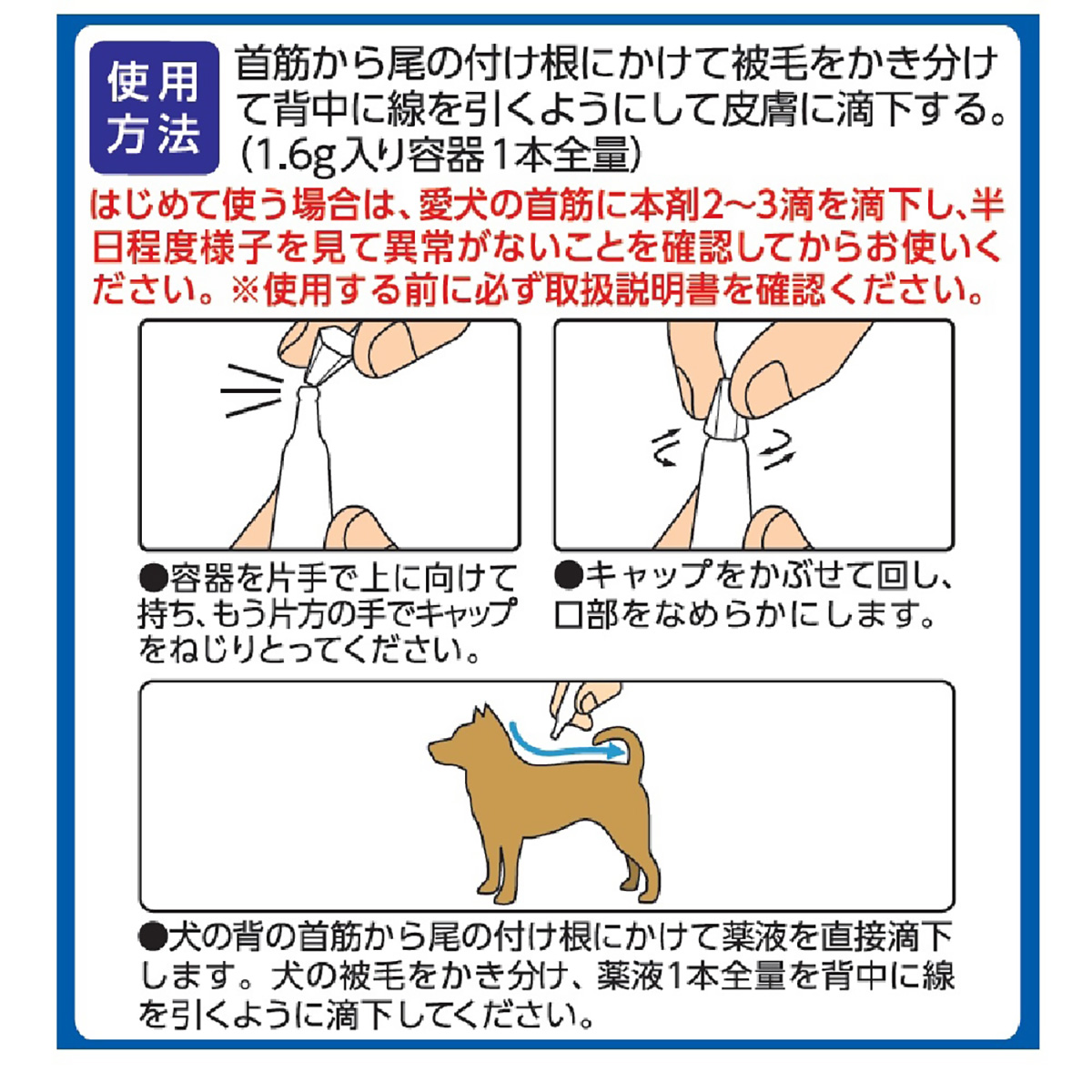 使用方法

首筋から尾の付け根にかけて被毛をかき分けて背中に線を引くようにして皮膚に滴下する。(1.6g入り容器1本全量)

はじめて使う場合は、愛犬の首筋に本剤2~3滴を滴下し、半日程度様子を見て異常がないことを確認してからお使いください。※使用する前に必ず取扱説明書を確認ください。

●容器を片手で上に向けて持ち、もう片方の手でキャップをねじりとってください。

●キャップをかぶせて回し、口部をなめらかにします。

●犬の背の首筋から尾の付け根にかけて薬液を直接滴下します。犬の被毛をかき分け、薬液1本全量を背中に線を引くように滴下してください。