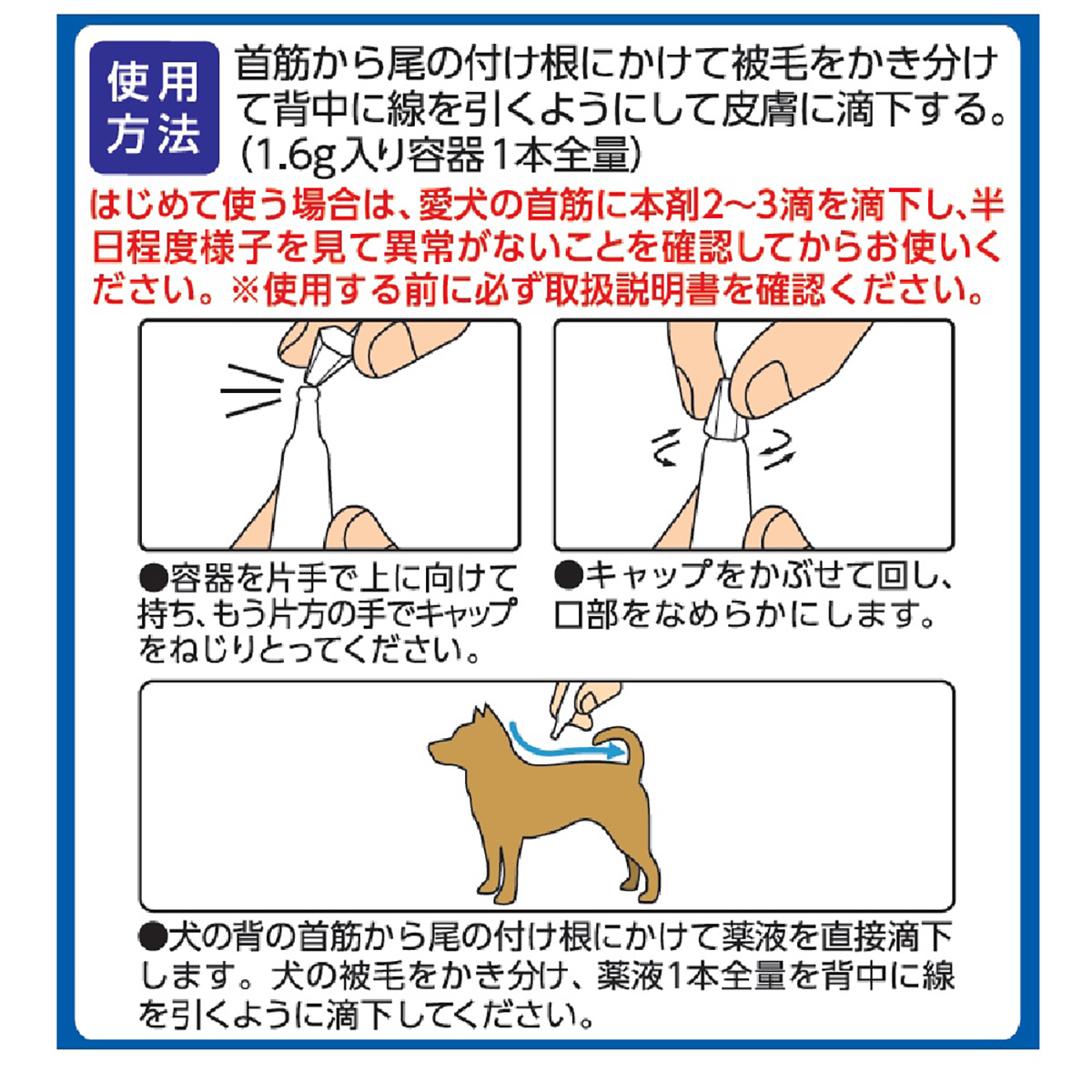 使用方法

首筋から尾の付け根にかけて被毛をかき分けて背中に線を引くようにして皮膚に滴下する。(1.6g入り容器1本全量)

はじめて使う場合は、愛犬の首筋に本剤2~3滴を滴下し、半日程度様子を見て異常がないことを確認してからお使いください。※使用する前に必ず取扱説明書を確認ください。

●容器を片手で上に向けて持ち、もう片方の手でキャップをねじりとってください。

●キャップをかぶせて回し、口部をなめらかにします。

●犬の背の首筋から尾の付け根にかけて薬液を直接滴下します。犬の被毛をかき分け、薬液1本全量を背中に線を引くように滴下してください。