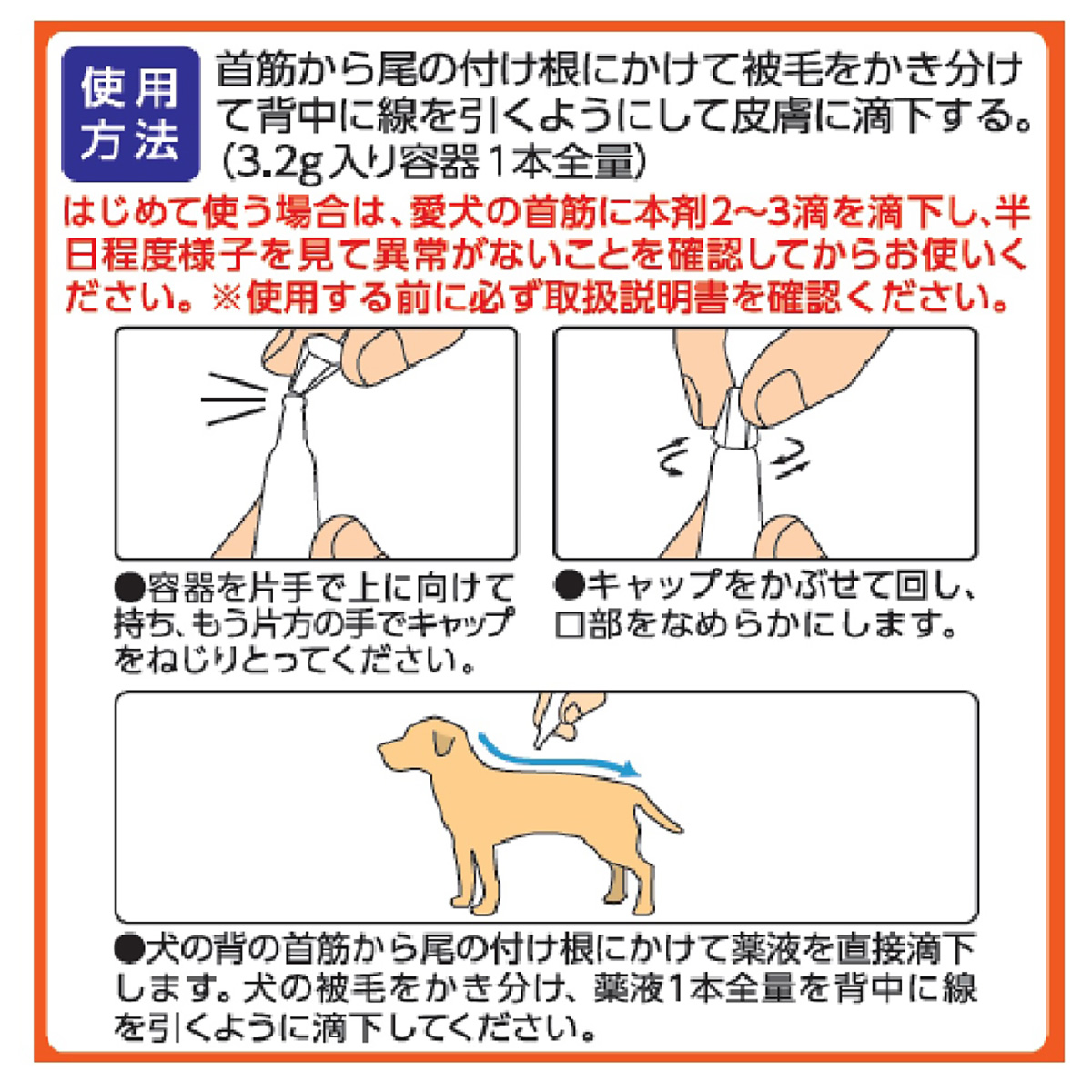 使用方法

首筋から尾の付け根にかけて被毛をかき分けて背中に線を引くようにして皮膚に滴下する。（3.2g入り容器1本全量）

はじめて使う場合は、愛犬の首筋に本剤2～3滴を滴下し、半日程度様子を見て異常がないことを確認してからお使いください。※使用する前に必ず取扱説明書を確認ください。

●容器を片手で上に向けて持ち、もう片方の手でキャップをねじりとってください。

●キャップをかぶせて回し、口部をなめらかにします。

●犬の背の首筋から尾の付け根にかけて薬液を直接滴下します。犬の被毛をかき分け、薬液1本全量を背中に線を引くように滴下してください。