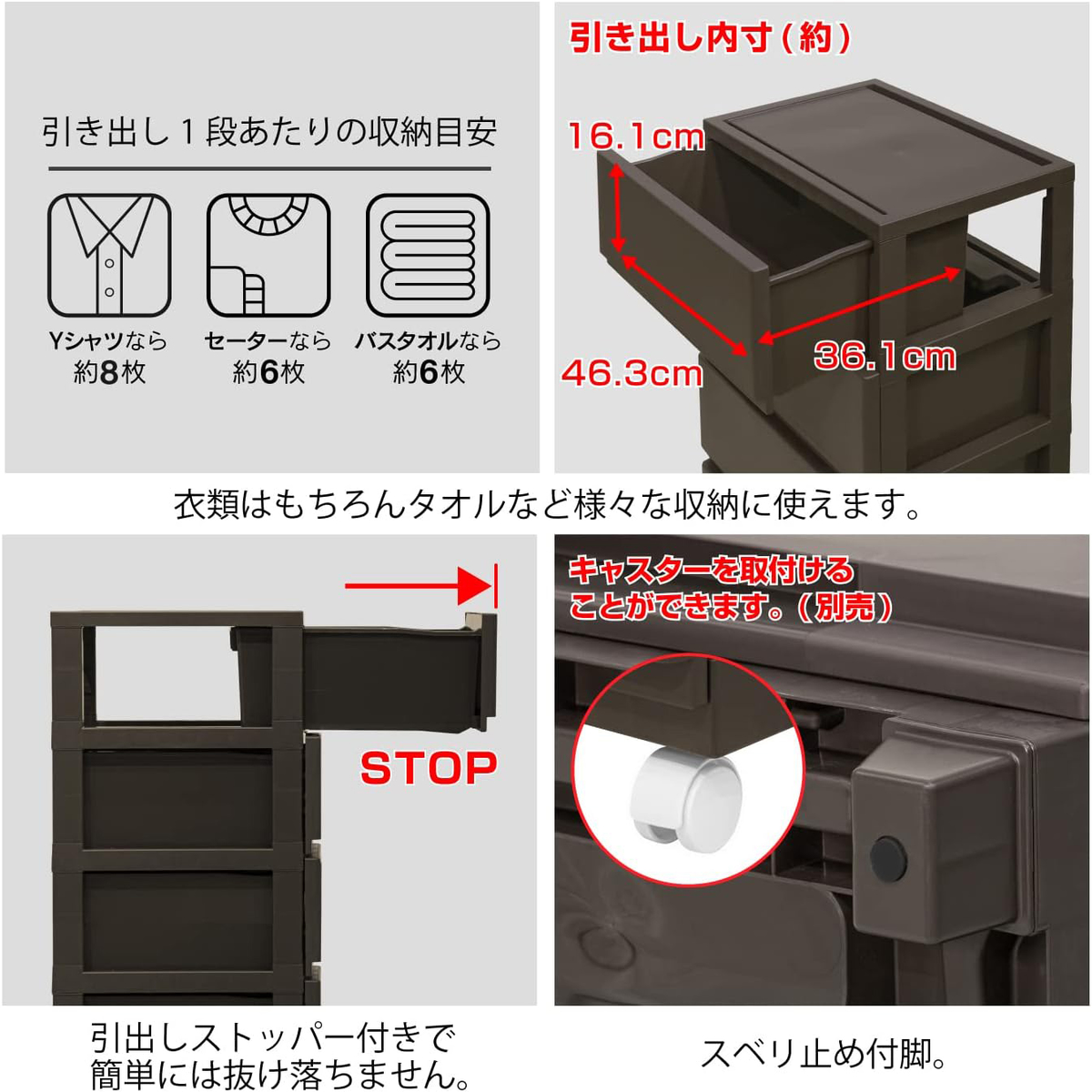 引き出し１段あたりの収納目安

Yシャツなら
約8枚

セーターなら
約6枚

バスタオルなら
約6枚

引き出し内寸（約）

16.1cm

46.3cm

36.1cm

衣類はもちろんタオルなど様々な収納に使えます。

STOP

引出しストッパー付きで
簡単には抜け落ちません。

キャスターを取付ける
ことができます。（別売）

スベリ止め付脚。