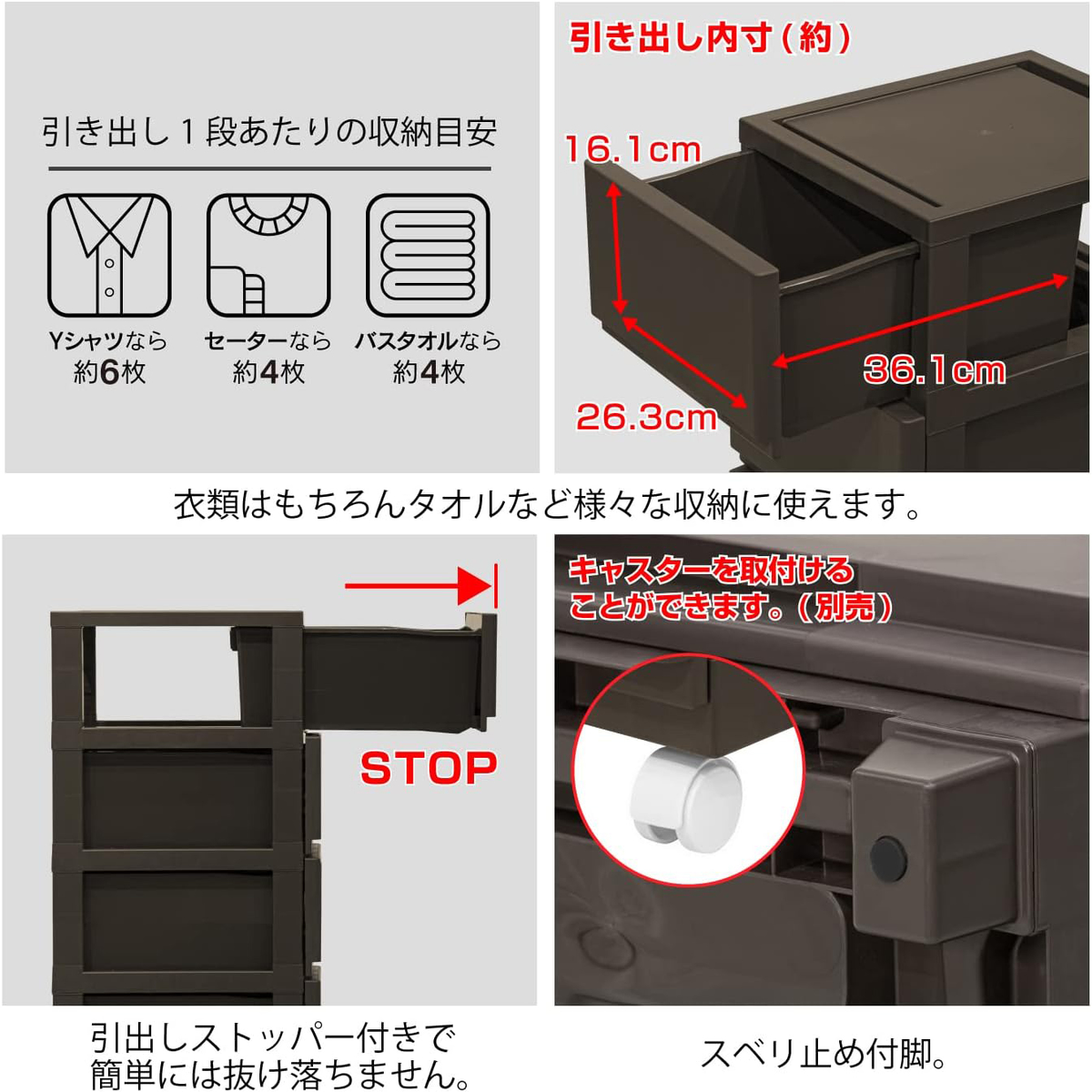 引き出し１段あたりの収納目安

Yシャツなら
約6枚

セーターなら
約4枚

バスタオルなら
約4枚

引き出し内寸（約）

16.1cm

36.1cm

26.3cm

衣類はもちろんタオルなど様々な収納に使えます。

STOP

引出しストッパー付きで
簡単には抜け落ちません。

キャスターを取付ける
ことができます。（別売）

スベリ止め付脚。