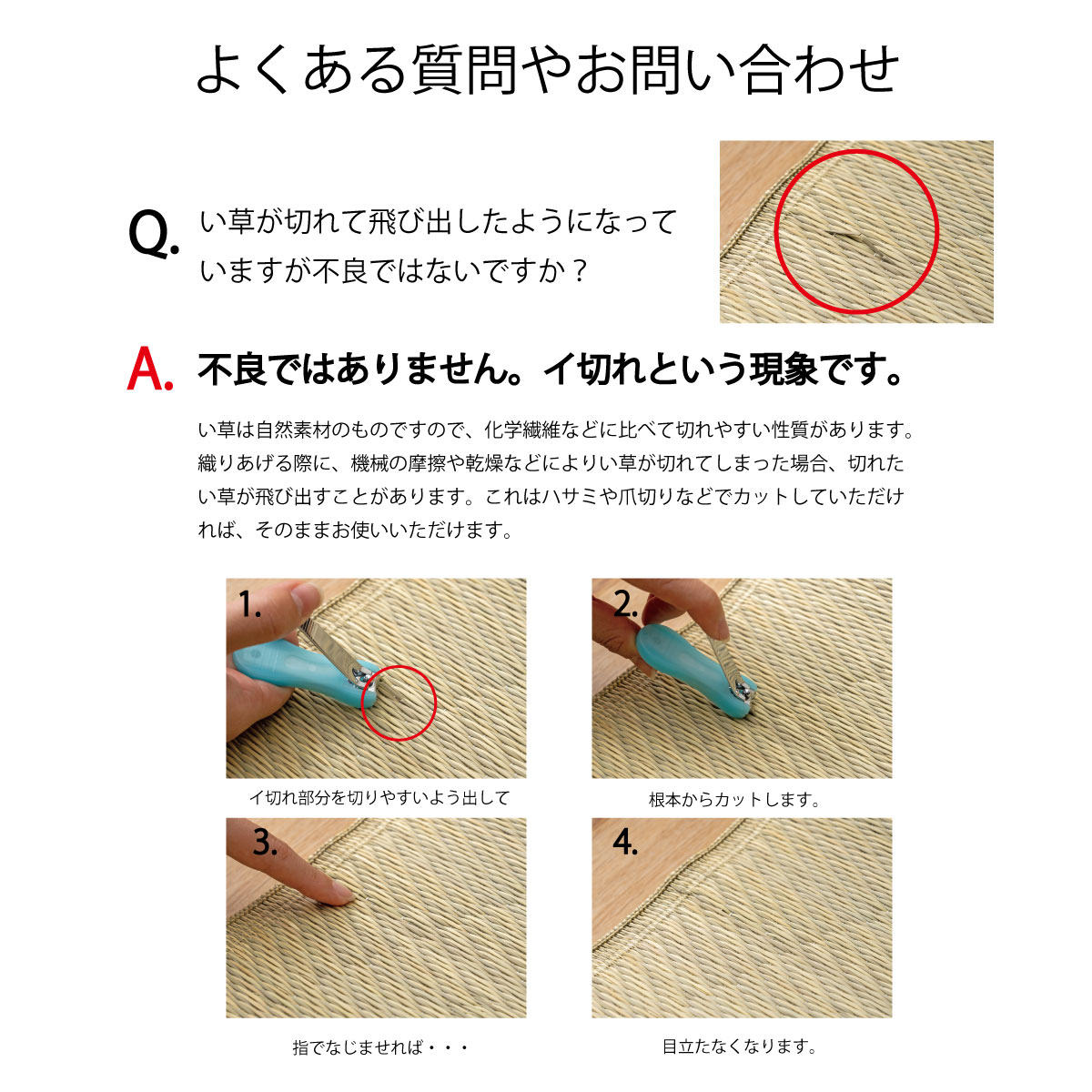 よくある質問やお問い合わせ

Q. い草が切れて飛び出したようになっていますが不良ではないですか？

A. 不良ではありません。イ切れという現象です。

い草は自然素材のものですので、化学繊維などに比べて切れやすい性質があります。織りあげる際に、機械の摩擦や乾燥などによりい草が切れてしまった場合、切れたい草が飛び出すことがあります。これはハサミや爪切りなどでカットしていただければ、そのままお使いいただけます。

1.
イ切れ部分を切りやすいよう出して

2.
根本からカットします。

3.
指でなじませれば・・・

4.
目立たなくなります。