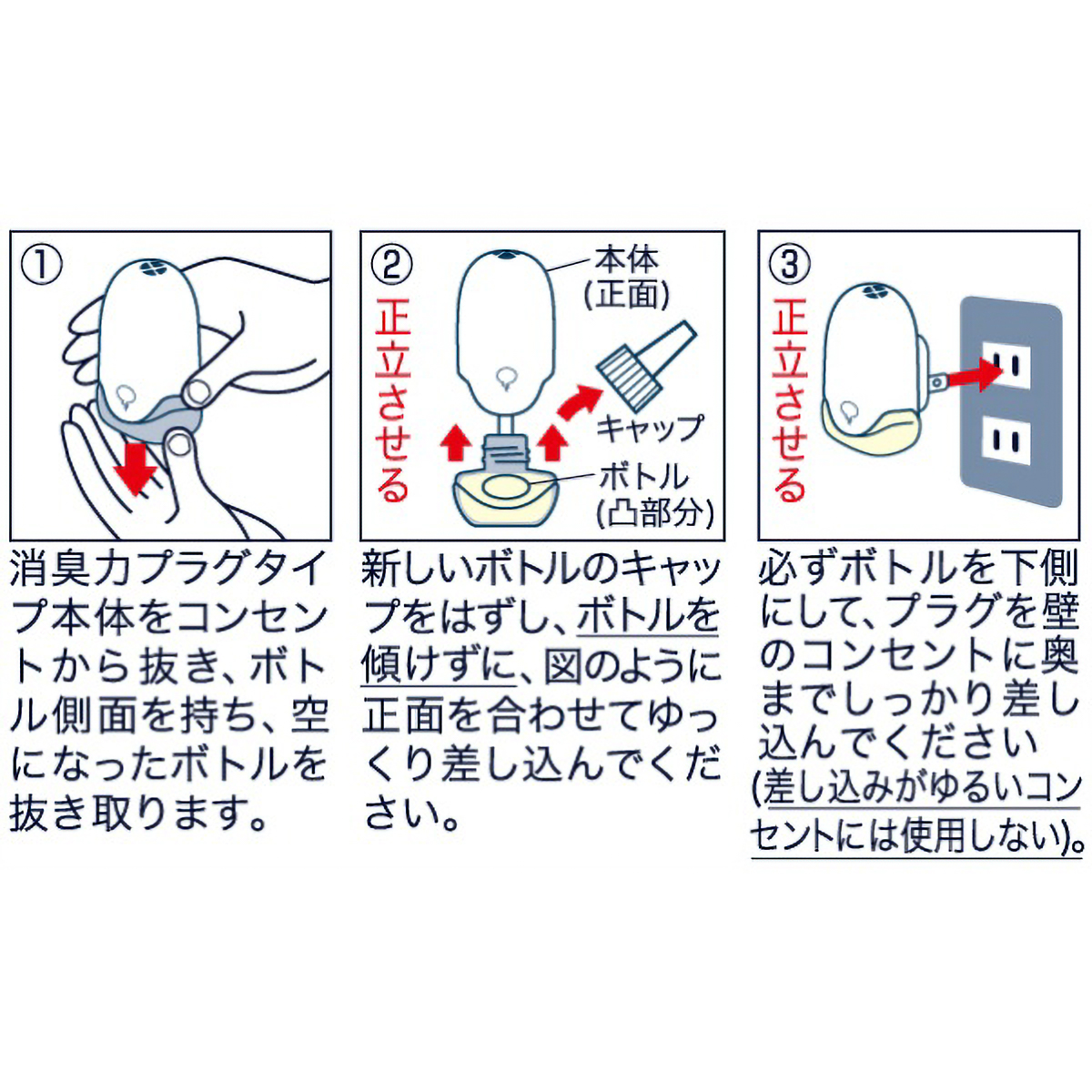 ①

消臭力プラグタイプ本体をコンセントから抜き、ボトル側面を持ち、空になったボトルを抜き取ります。

②

正立させる

本体
(正面)

キャップ

ボトル
(凸部分)

新しいボトルのキャップをはずし、ボトルを傾けずに、図のように正面を合わせてゆっくり差し込んでください。

③

正立させる

必ずボトルを下側にして、プラグを壁のコンセントに奥までしっかり差し込んでください
(差し込みがゆるいコンセントには使用しない)。