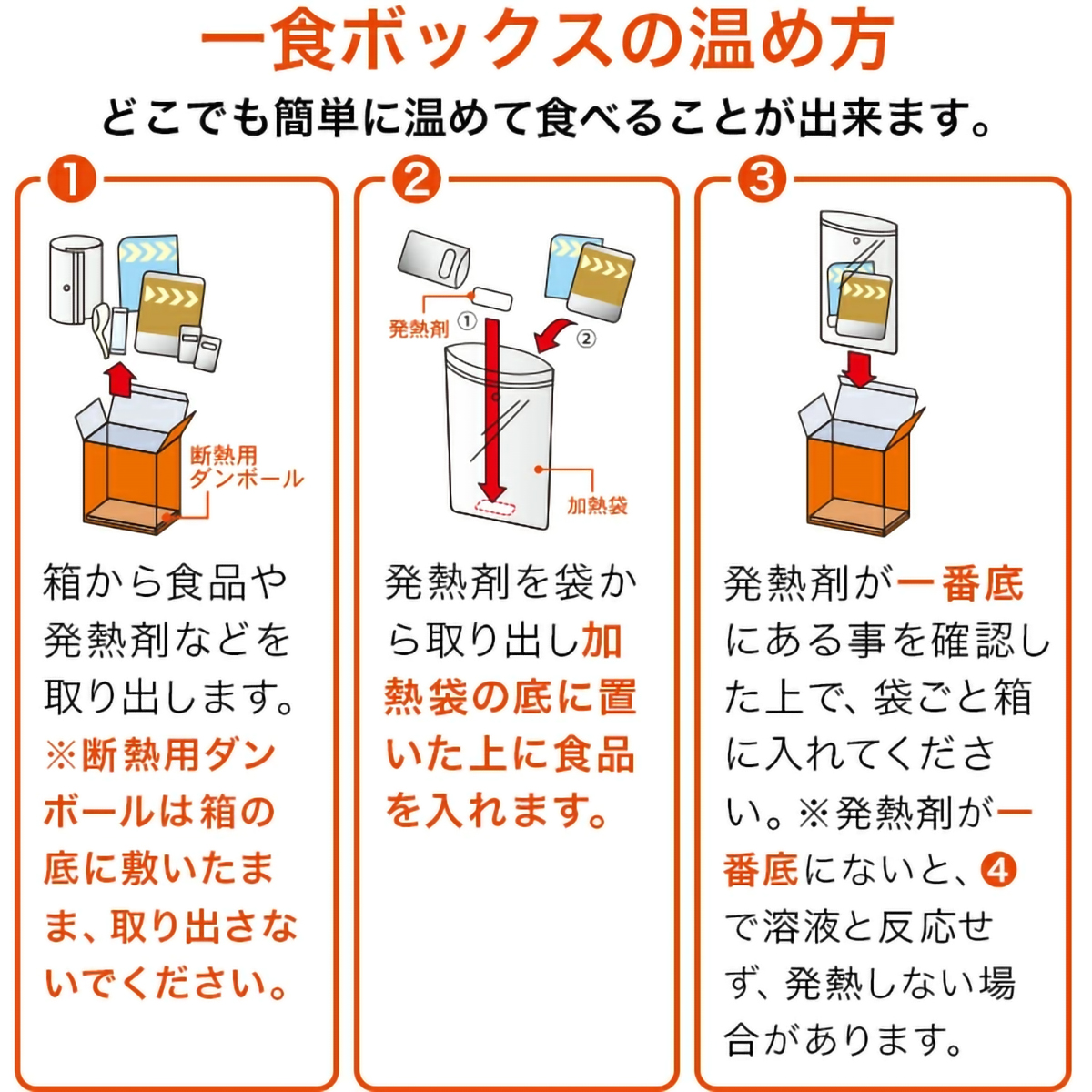 一食ボックスの温め方

どこでも簡単に温めて食べることが出来ます。

❶

断熱用ダンボール

箱から食品や発熱剤などを取り出します。※断熱用ダンボールは箱の底に敷いたまま、取り出さないでください。

❷

発熱剤 ①

②

加熱袋

発熱剤を袋から取り出し加熱袋の底に置いた上に食品を入れます。

❸

発熱剤が一番底にある事を確認した上で、袋ごと箱に入れてください。※発熱剤が一番底にないと、❹で溶液と反応せず、発熱しない場合があります。