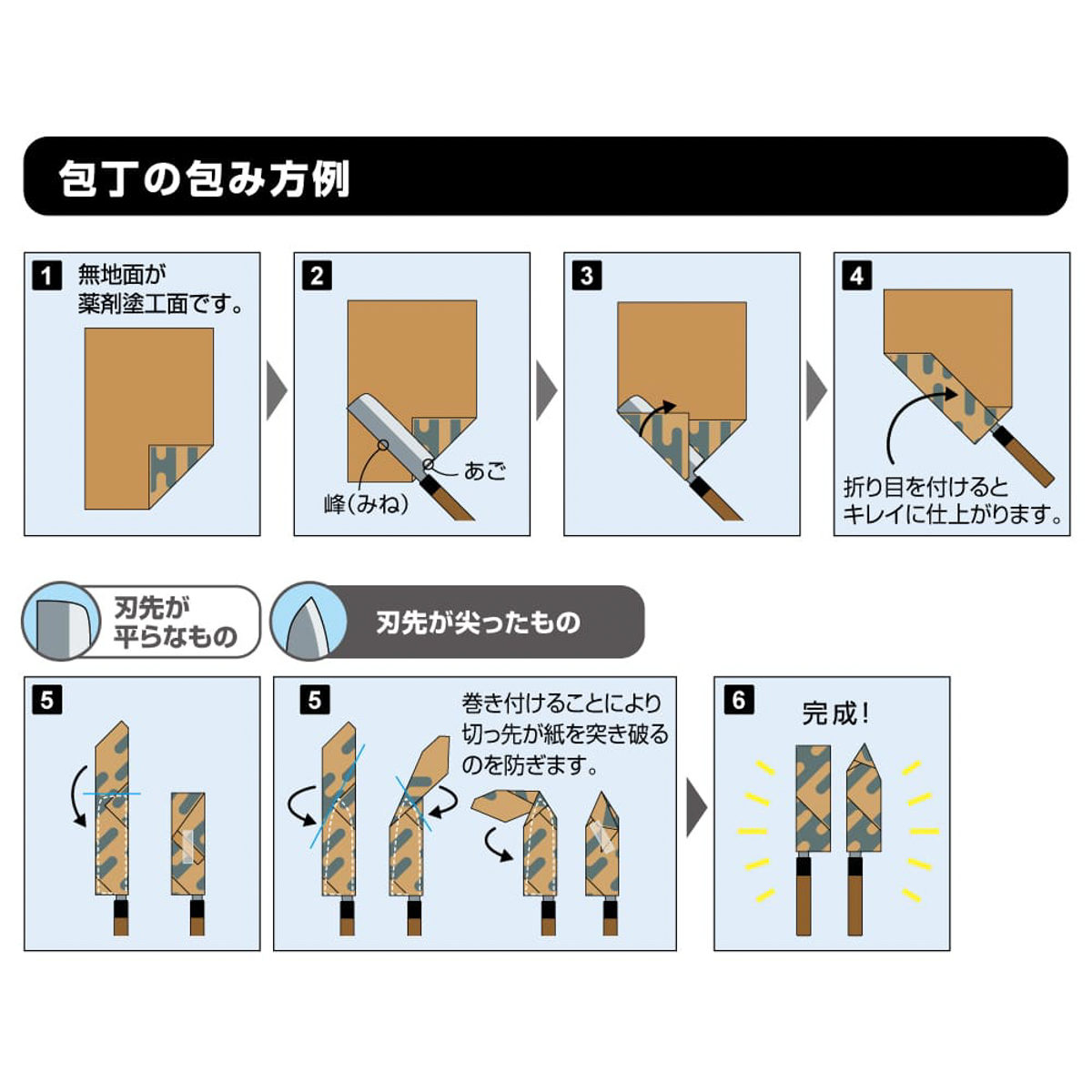 包丁の包み方例

1 無地面が薬剤塗工面です。

2 峰(みね) あご

3

4 折り目を付けるとキレイに仕上がります。

刃先が平らなもの

刃先が尖ったもの

5

5 巻き付けることにより切っ先が紙を突き破るのを防ぎます。

6 完成!