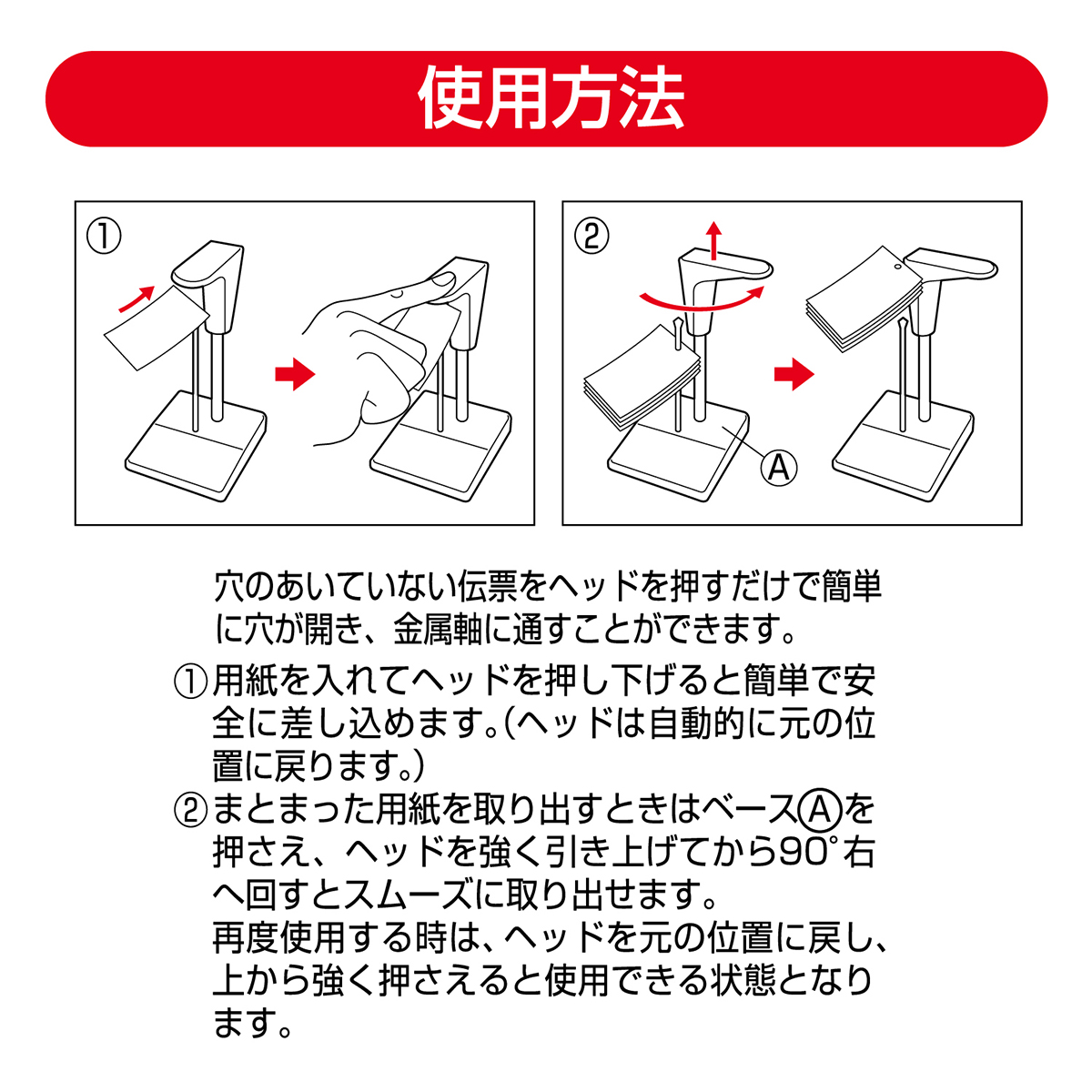 使用方法

①

②

Ⓐ

穴のあいていない伝票をヘッドを押すだけで簡単に穴が開き、金属軸に通すことができます。

①用紙を入れてヘッドを押し下げると簡単で安全に差し込めます。(ヘッドは自動的に元の位置に戻ります。)

②まとまった用紙を取り出すときはベースⒶを押さえ、ヘッドを強く引き上げてから90°右へ回すとスムーズに取り出せます。
再度使用する時は、ヘッドを元の位置に戻し、上から強く押さえると使用できる状態となります。