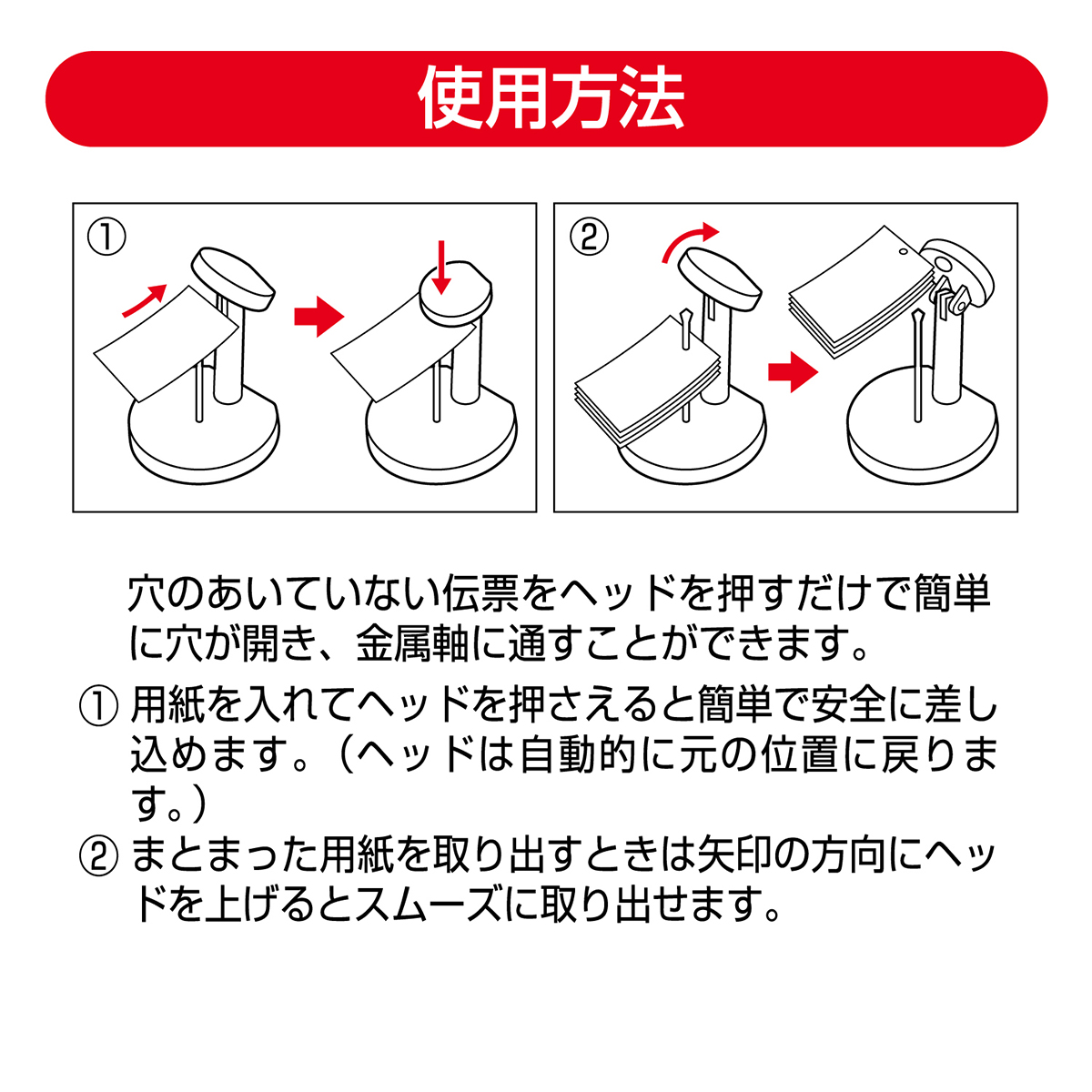 使用方法

①

②

穴のあいていない伝票をヘッドを押すだけで簡単に穴が開き、金属軸に通すことができます。

① 用紙を入れてヘッドを押さえると簡単で安全に差し込めます。（ヘッドは自動的に元の位置に戻ります。）

② まとまった用紙を取り出すときは矢印の方向にヘッドを上げるとスムーズに取り出せます。