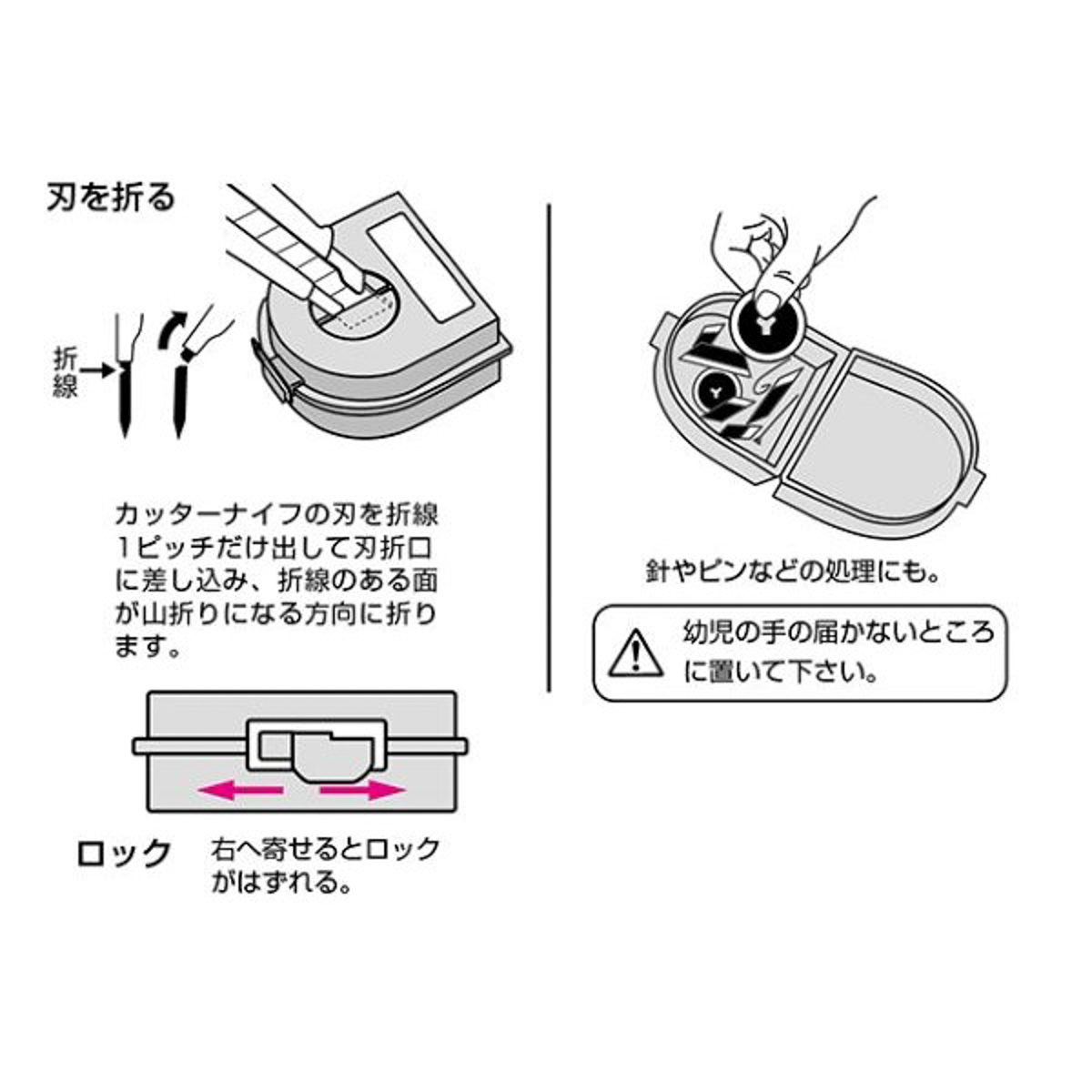 刃を折る

折線

カッターナイフの刃を折線1ピッチだけ出して刃折口に差し込み、折線のある面が山折りになる方向に折ります。

ロック 右へ寄せるとロックがはずれる。

針やピンなどの処理にも。

幼児の手の届かないところに置いて下さい。