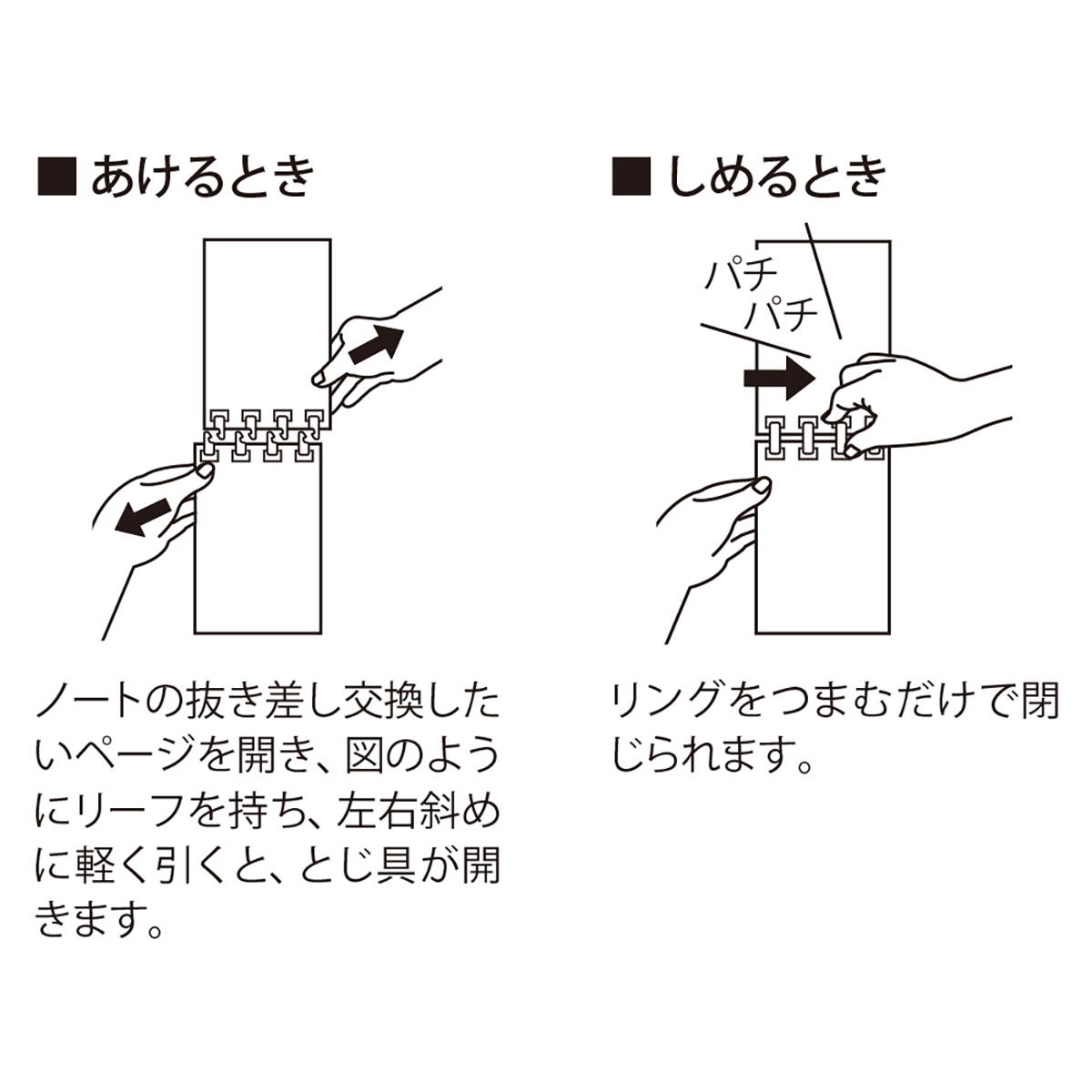 ■ あけるとき

ノートの抜き差し交換したいページを開き、図のようにリーフを持ち、左右斜めに軽く引くと、とじ具が開きます。

■ しめるとき

パチ
パチ

リングをつまむだけで閉じられます。