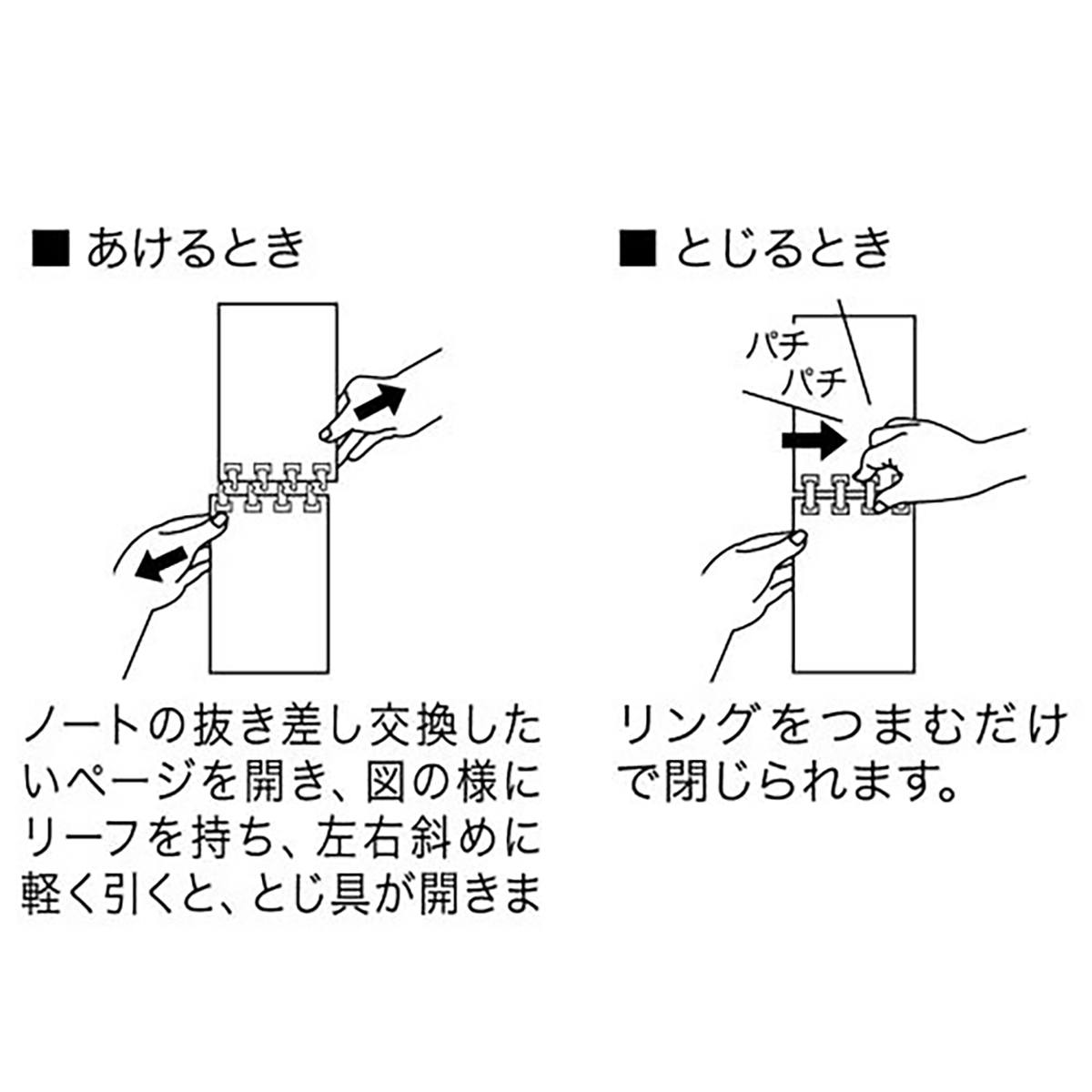 ■ あけるとき

ノートの抜き差し交換したいページを開き、図の様にリーフを持ち、左右斜めに軽く引くと、とじ具が開きま

■ とじるとき

パチ
パチ

リングをつまむだけで閉じられます。