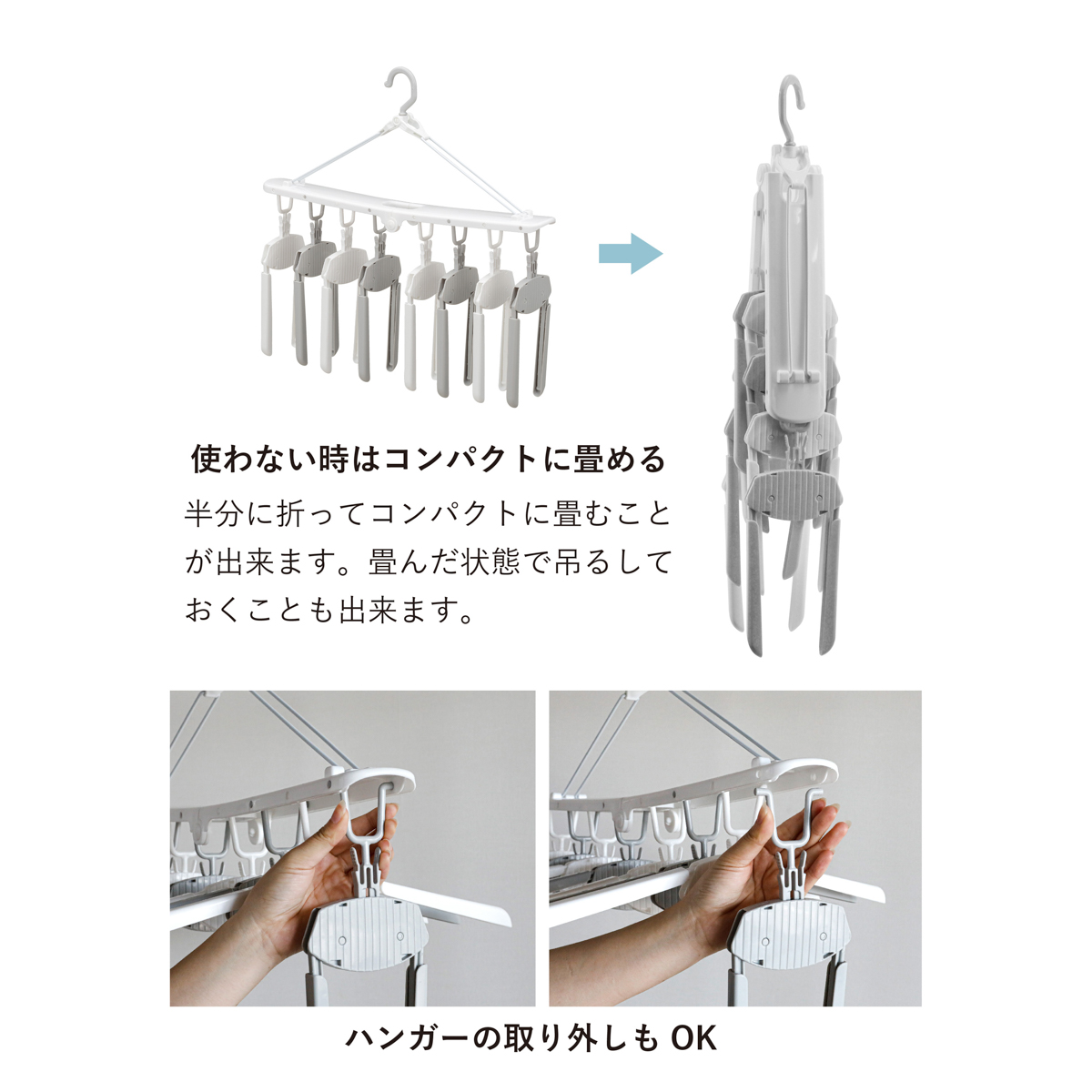 使わない時はコンパクトに畳める

半分に折ってコンパクトに畳むことが出来ます。畳んだ状態で吊るしておくことも出来ます。

ハンガーの取り外しも OK