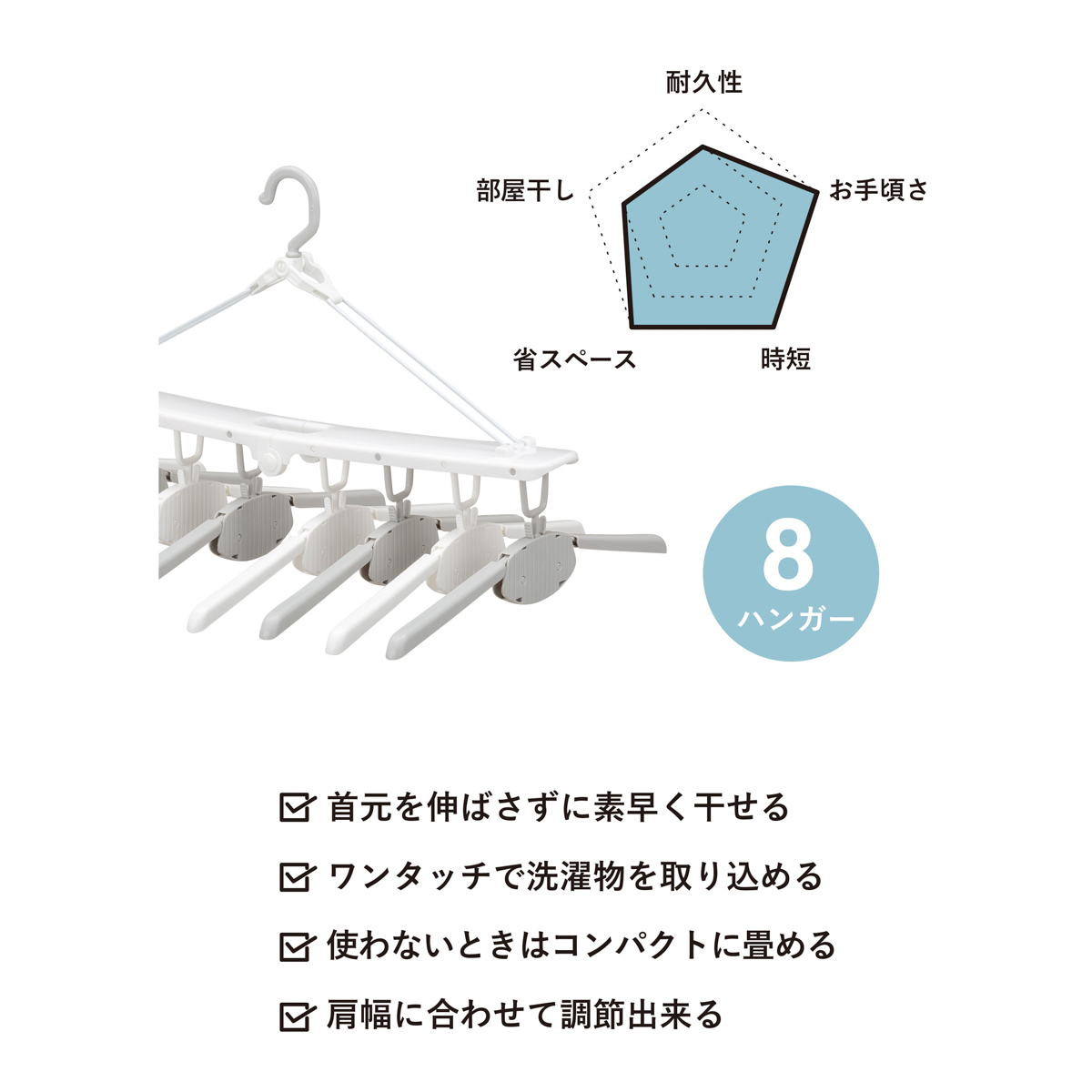 耐久性

部屋干し

お手頃さ

省スペース

時短

8
ハンガー

首元を伸ばさずに素早く干せる

ワンタッチで洗濯物を取り込める

使わないときはコンパクトに畳める

肩幅に合わせて調節出来る