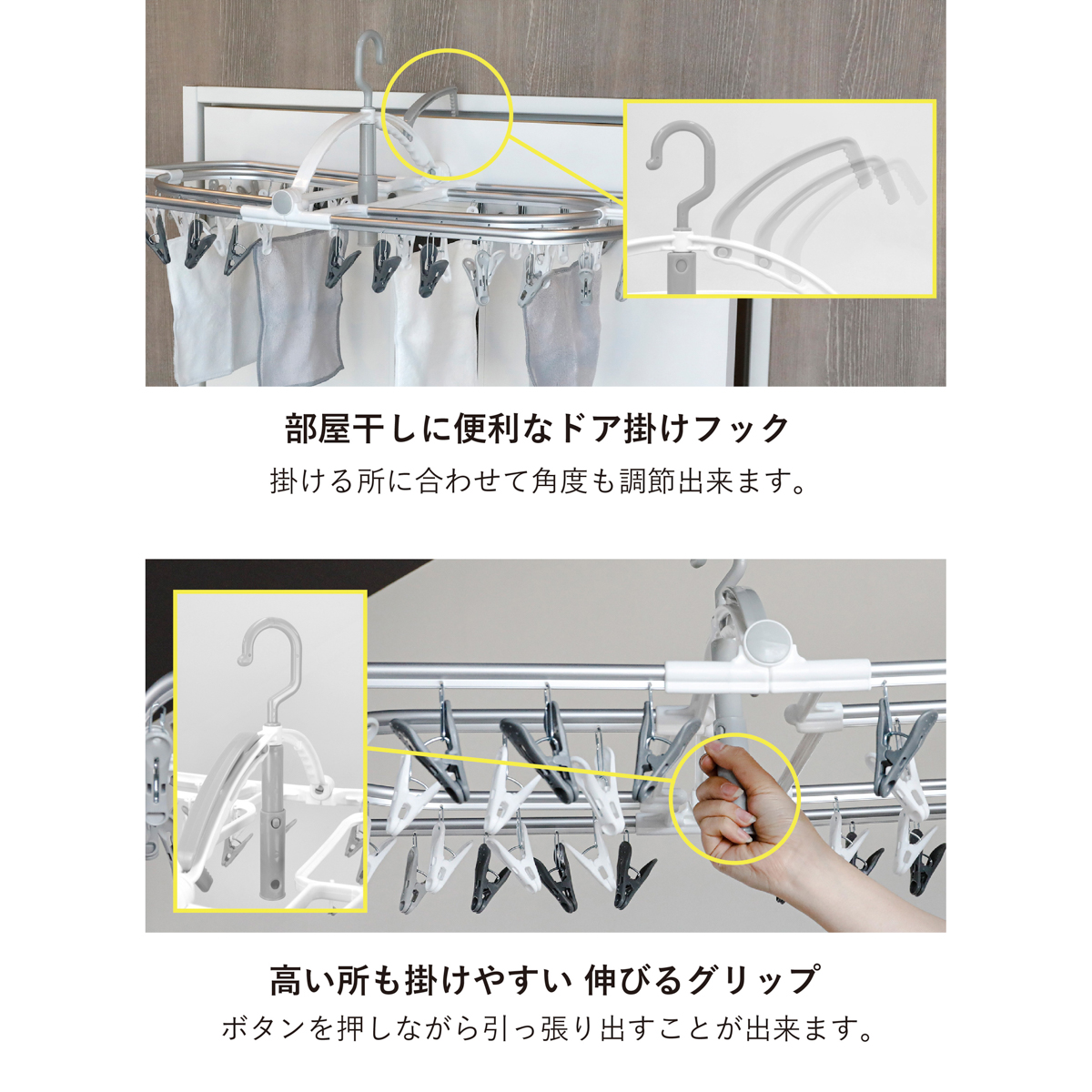 部屋干しに便利なドア掛けフック
掛ける所に合わせて角度も調節出来ます。

高い所も掛けやすい 伸びるグリップ
ボタンを押しながら引っ張り出すことが出来ます。