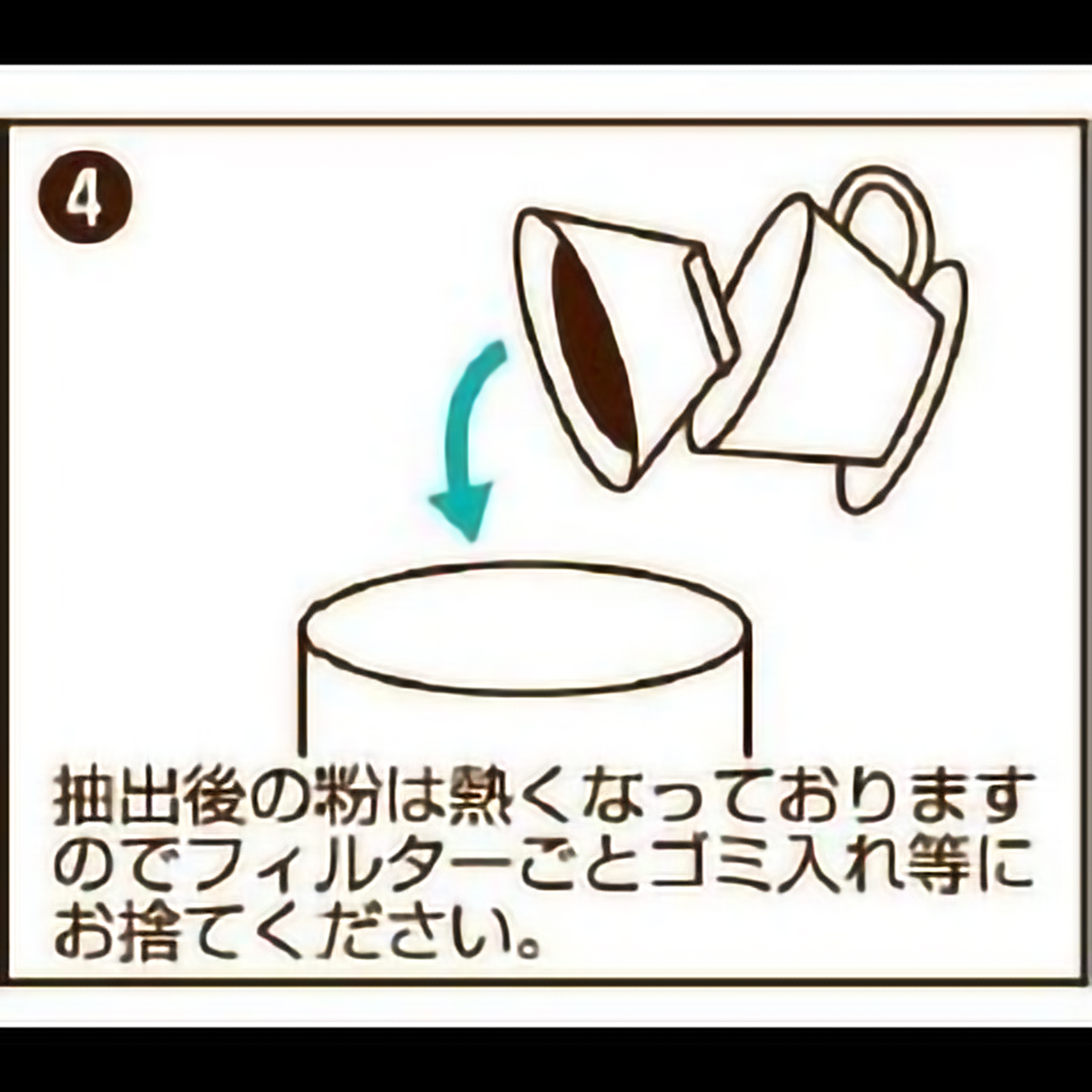 4

抽出後の粉は熱くなっておりますのでフィルターごとゴミ入れ等にお捨てください。